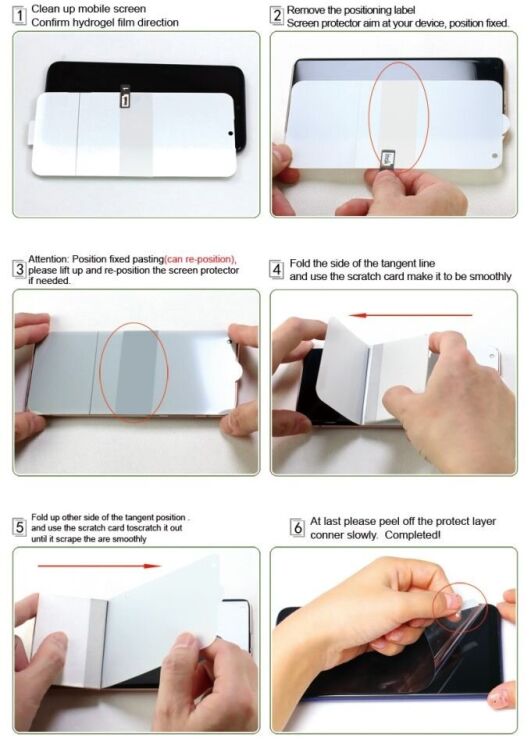 1 Clean up mobile screen
Confirm hydrogel film direction

1

2 Remove the positioning label
Screen protector aim at your device, position fixed.

3 Attention: Position fixed pasting(can re-position), please lift up and re-position the screen protector if needed.

4 Fold the side of the tangent line and use the scratch card make it to be smoothly

5 Fold up other side of the tangent position . and use the scratch card toscratch it out until it scrape the are smoothly

6 At last please peel off the protect layer conner slowly. Completed!