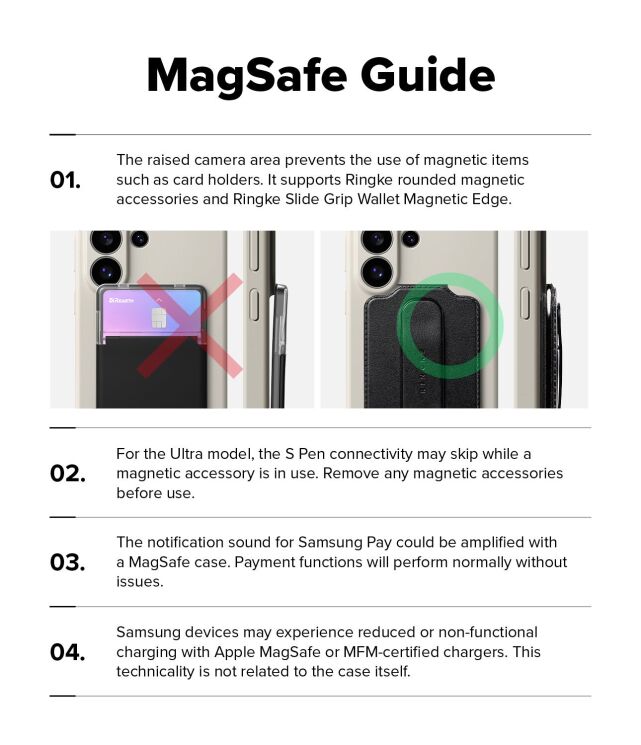 MagSafe Guide

01. The raised camera area prevents the use of magnetic items such as card holders. It supports Ringke rounded magnetic accessories and Ringke Slide Grip Wallet Magnetic Edge.

Ringke

02. For the Ultra model, the S Pen connectivity may skip while a magnetic accessory is in use. Remove any magnetic accessories before use.

03. The notification sound for Samsung Pay could be amplified with a MagSafe case. Payment functions will perform normally without issues.

04. Samsung devices may experience reduced or non-functional charging with Apple MagSafe or MFM-certified chargers. This technicality is not related to the case itself.