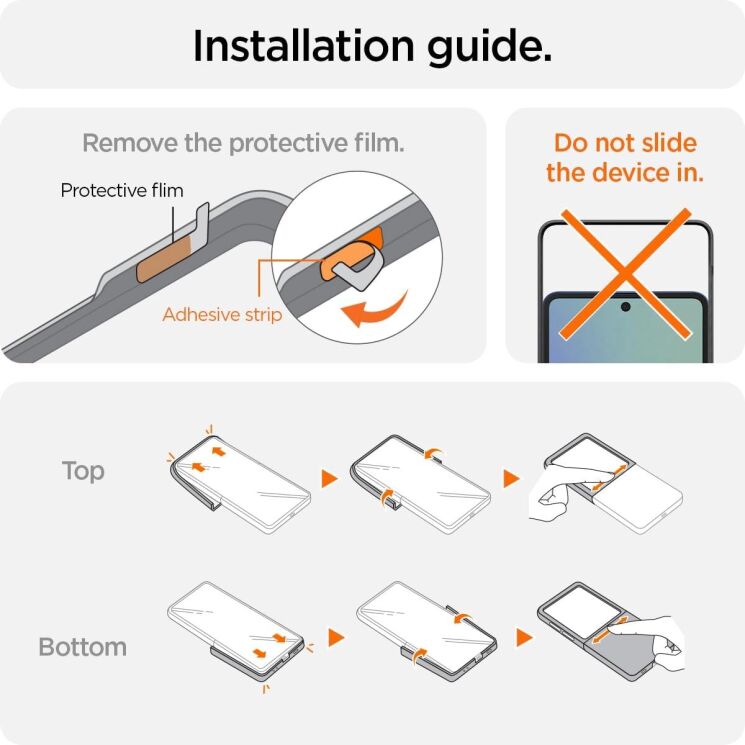 Installation guide.

Remove the protective film.

Protective flim

Adhesive strip

Do not slide the device in.

Top

Bottom