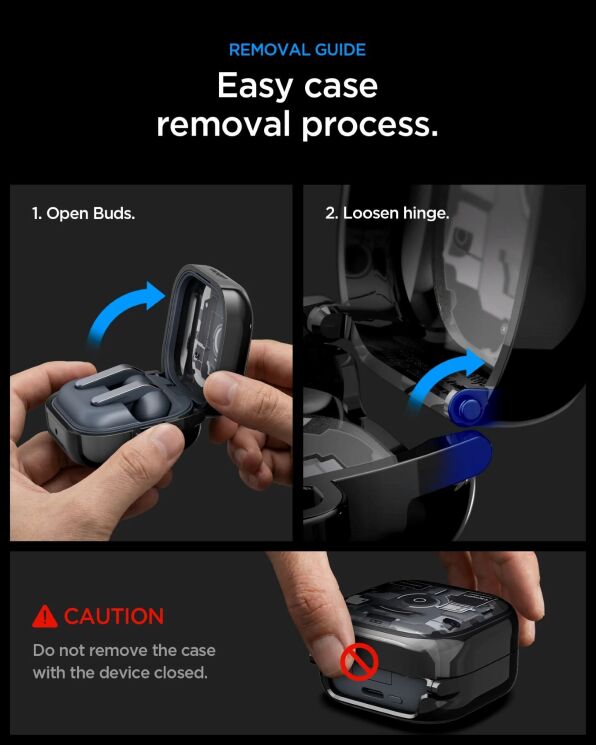 REMOVAL GUIDE

Easy case removal process.

1. Open Buds.

2. Loosen hinge.

CAUTION

Do not remove the case with the device closed.