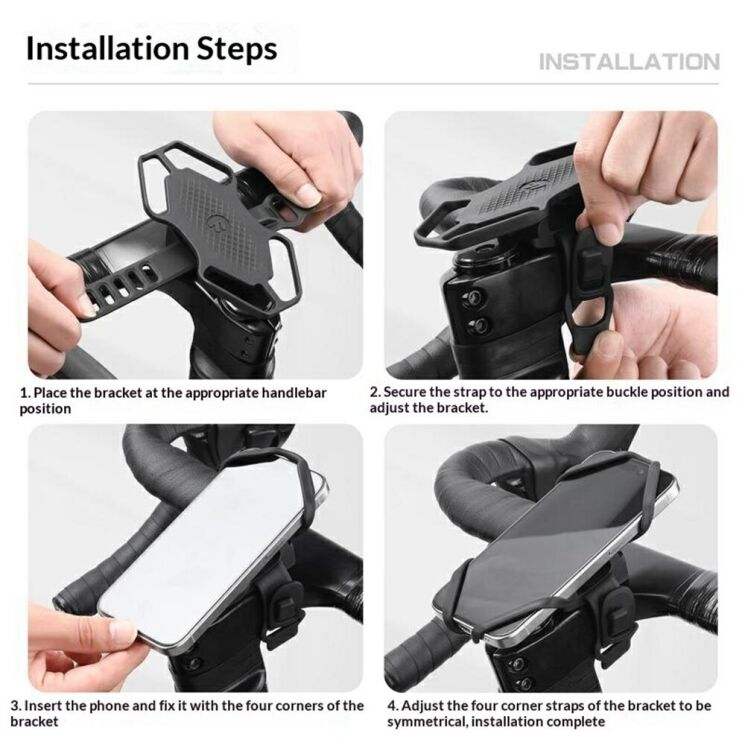 Installation Steps

INSTALLATION

1. Place the bracket at the appropriate handlebar position

2. Secure the strap to the appropriate buckle position and adjust the bracket.

3. Insert the phone and fix it with the four corners of the bracket

4. Adjust the four corner straps of the bracket to be symmetrical, installation complete