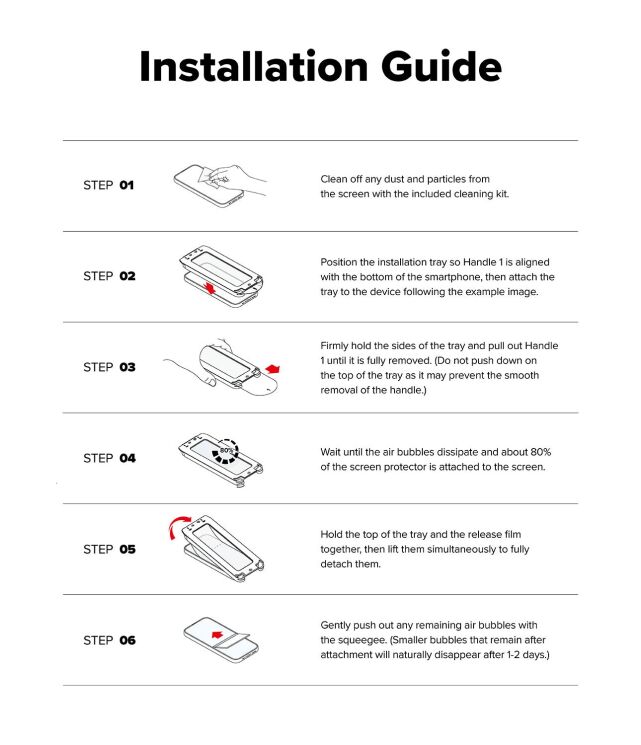 Installation Guide

STEP 01

Clean off any dust and particles from the screen with the included cleaning kit.

STEP 02

Position the installation tray so Handle 1 is aligned with the bottom of the smartphone, then attach the tray to the device following the example image.

STEP 03

Firmly hold the sides of the tray and pull out Handle 1 until it is fully removed. (Do not push down on the top of the tray as it may prevent the smooth removal of the handle.)

STEP 04

80%

Wait until the air bubbles dissipate and about 80% of the screen protector is attached to the screen.

STEP 05

Hold the top of the tray and the release film together, then lift them simultaneously to fully detach them.

STEP 06

Gently push out any remaining air bubbles with the squeegee. (Smaller bubbles that remain after attachment will naturally disappear after 1-2 days.)