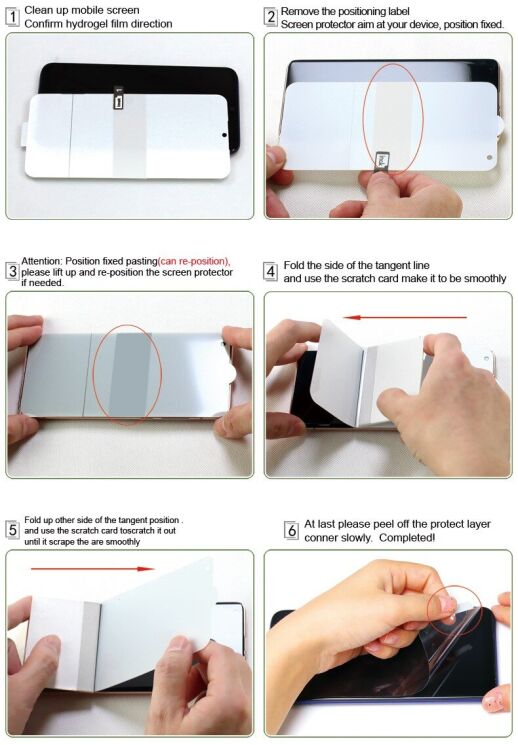 1 Clean up mobile screen
Confirm hydrogel film direction

1

2 Remove the positioning label
Screen protector aim at your device, position fixed.

3 Attention: Position fixed pasting(can re-position), please lift up and re-position the screen protector if needed.

4 Fold the side of the tangent line and use the scratch card make it to be smoothly

5 Fold up other side of the tangent position . and use the scratch card toscratch it out until it scrape the are smoothly

6 At last please peel off the protect layer conner slowly. Completed!