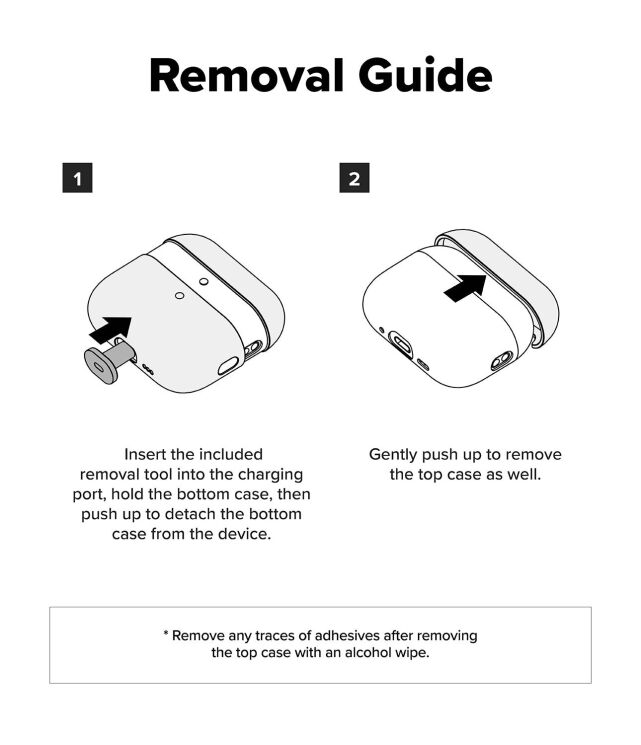 Removal Guide

1

Insert the included removal tool into the charging port, hold the bottom case, then push up to detach the bottom case from the device.

2

Gently push up to remove the top case as well.

* Remove any traces of adhesives after removing the top case with an alcohol wipe.