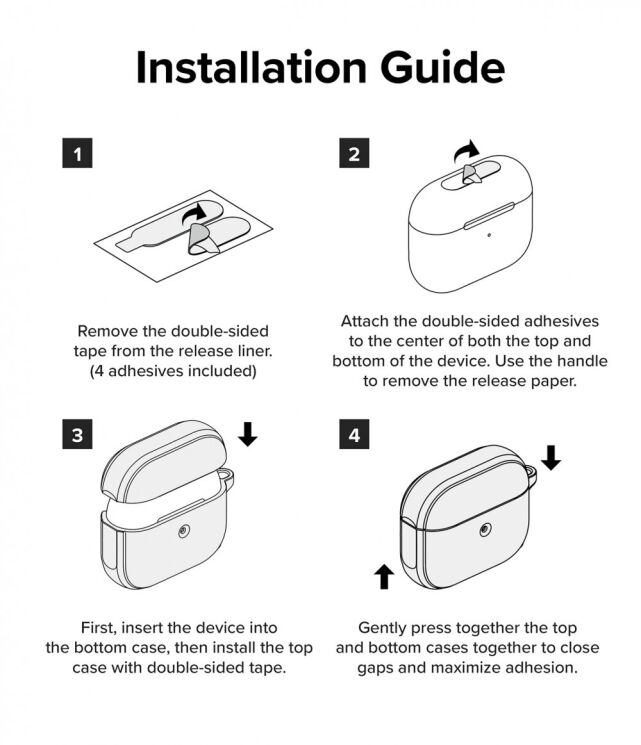 Installation Guide

1

Remove the double-sided tape from the release liner. (4 adhesives included)

2

Attach the double-sided adhesives to the center of both the top and bottom of the device. Use the handle to remove the release paper.

3

First, insert the device into the bottom case, then install the top case with double-sided tape.

4

Gently press together the top and bottom cases together to close gaps and maximize adhesion.