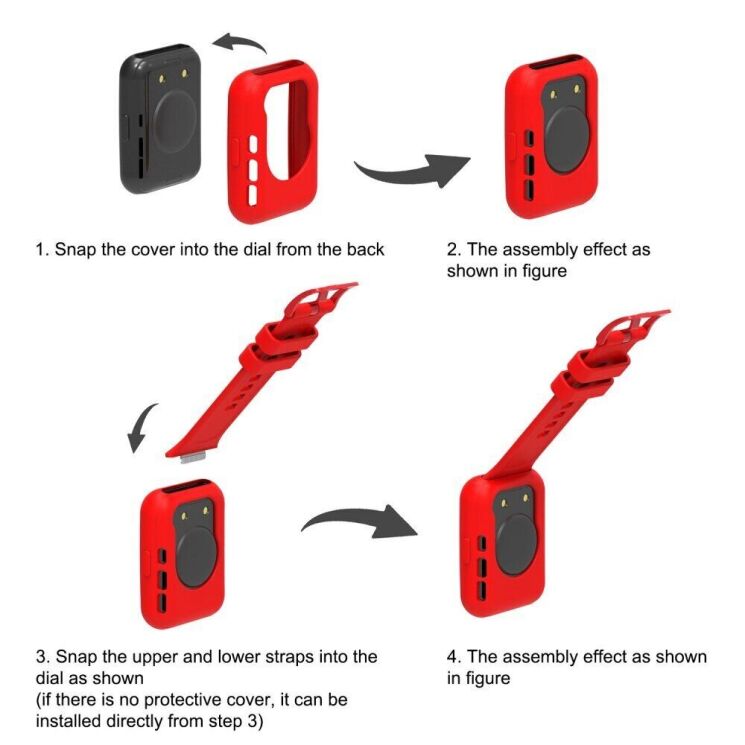 1. Snap the cover into the dial from the back

2. The assembly effect as shown in figure

3. Snap the upper and lower straps into the dial as shown
(if there is no protective cover, it can be installed directly from step 3)

4. The assembly effect as shown in figure