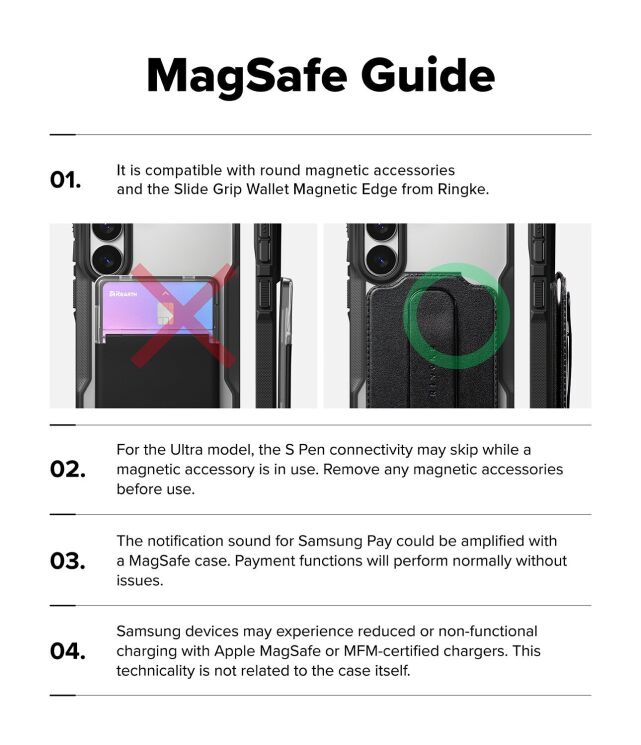 MagSafe Guide

01. It is compatible with round magnetic accessories and the Slide Grip Wallet Magnetic Edge from Ringke.

REARTH

RINGKE

02. For the Ultra model, the S Pen connectivity may skip while a magnetic accessory is in use. Remove any magnetic accessories before use.

03. The notification sound for Samsung Pay could be amplified with a MagSafe case. Payment functions will perform normally without issues.

04. Samsung devices may experience reduced or non-functional charging with Apple MagSafe or MFM-certified chargers. This technicality is not related to the case itself.