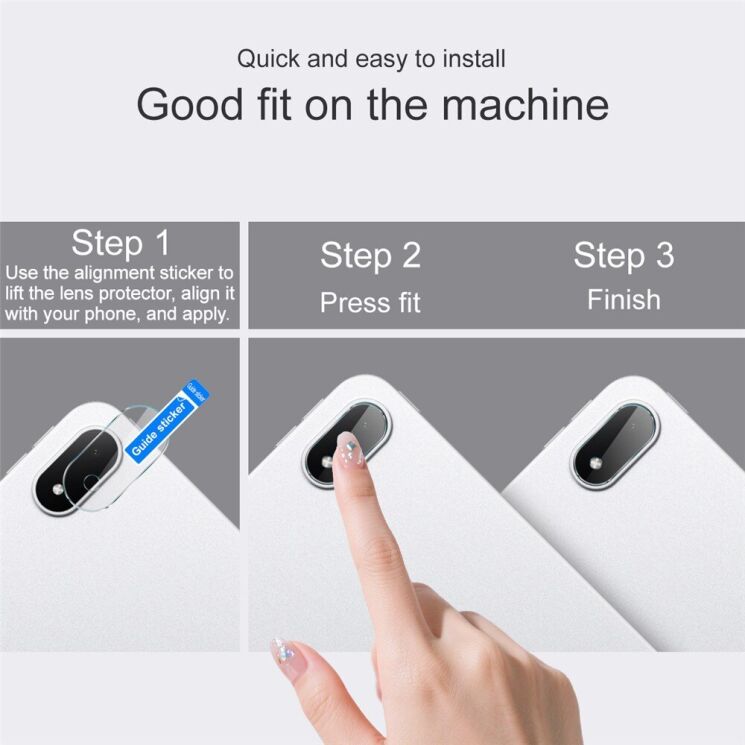 Quick and easy to install

Good fit on the machine

Step 1
Use the alignment sticker to lift the lens protector, align it with your phone, and apply.

Step 2
Press fit

Step 3
Finish

Guide sticker

Guide sticker