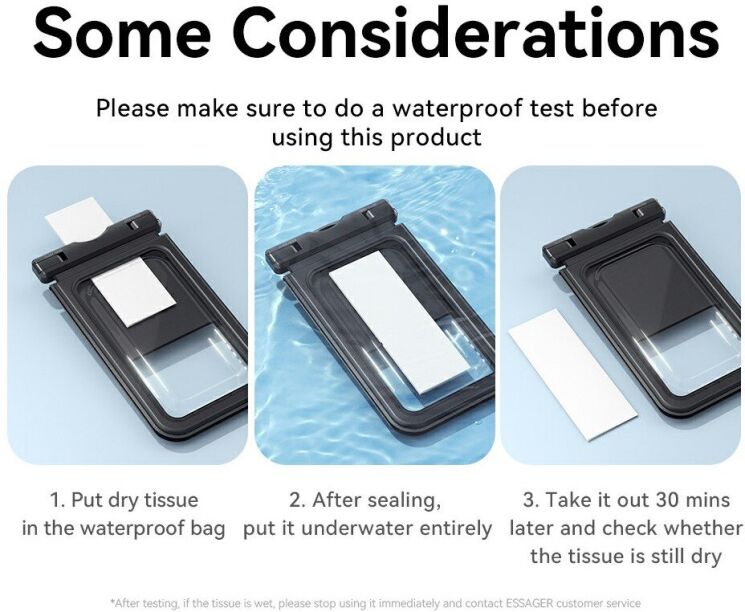 Some Considerations

Please make sure to do a waterproof test before using this product

1. Put dry tissue in the waterproof bag

2. After sealing, put it underwater entirely

3. Take it out 30 mins later and check whether the tissue is still dry

*After testing, if the tissue is wet, please stop using it immediately and contact ESSAGER customer service