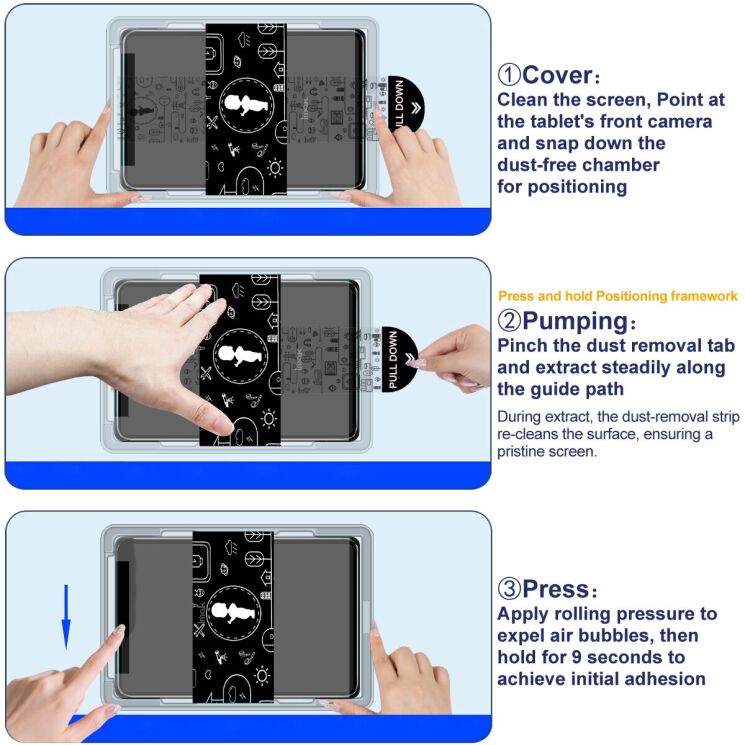 PULL DOWN

①Cover:
Clean the screen, Point at the tablet's front camera and snap down the dust-free chamber for positioning

PULL DOWN

Press and hold Positioning framework

②Pumping:
Pinch the dust removal tab and extract steadily along the guide path

During extract, the dust-removal strip re-cleans the surface, ensuring a pristine screen.

③Press:
Apply rolling pressure to expel air bubbles, then hold for 9 seconds to achieve initial adhesion