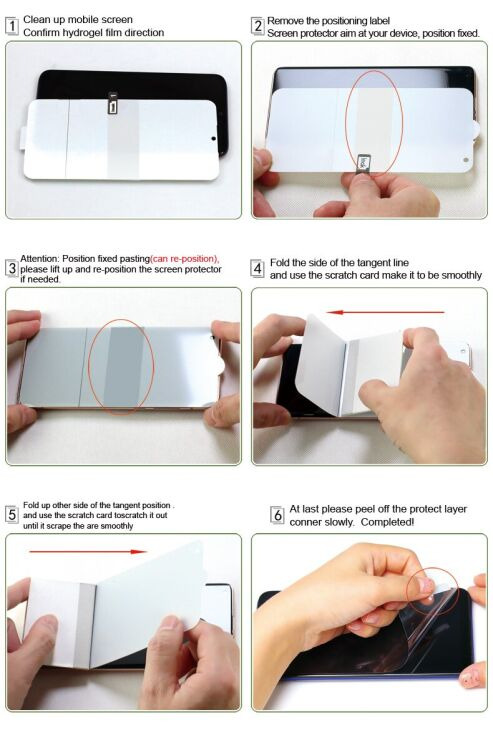 1 Clean up mobile screen
Confirm hydrogel film direction

1

2 Remove the positioning label
Screen protector aim at your device, position fixed.

3 Attention: Position fixed pasting(can re-position), please lift up and re-position the screen protector if needed.

4 Fold the side of the tangent line and use the scratch card make it to be smoothly

5 Fold up other side of the tangent position . and use the scratch card toscratch it out until it scrape the are smoothly

6 At last please peel off the protect layer conner slowly. Completed!