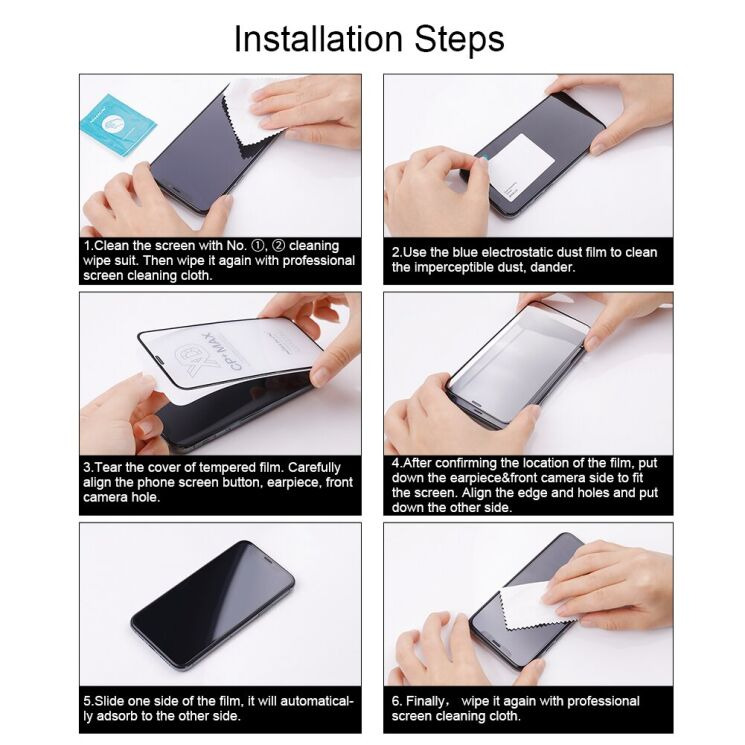 Installation Steps

1.Clean the screen with No. ①, ② cleaning wipe suit. Then wipe it again with professional screen cleaning cloth.

2.Use the blue electrostatic dust film to clean the imperceptible dust, dander.

CP+MAX

3.Tear the cover of tempered film. Carefully align the phone screen button, earpiece, front camera hole.

4.After confirming the location of the film, put down the earpiece&front camera side to fit the screen. Align the edge and holes and put down the other side.

5.Slide one side of the film, it will automatically adsorb to the other side.

6. Finally, wipe it again with professional screen cleaning cloth.