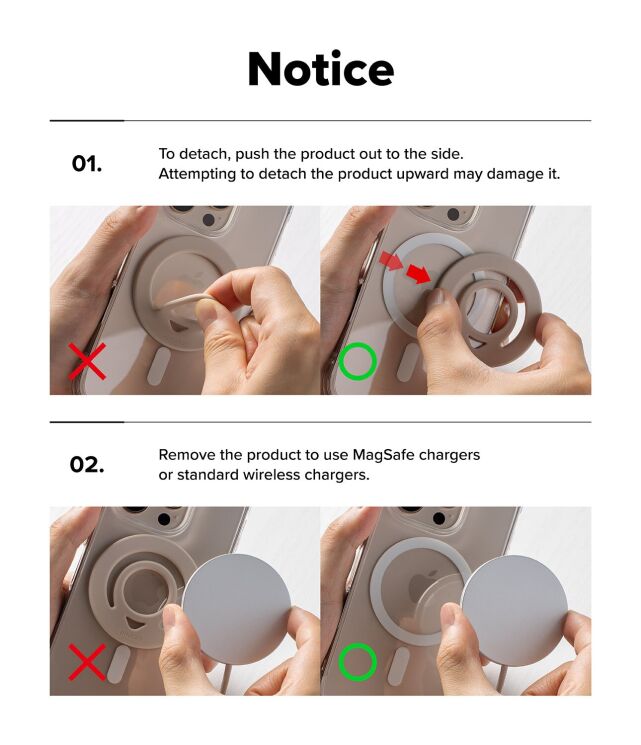 Notice

01.

To detach, push the product out to the side.
Attempting to detach the product upward may damage it.

02.

Remove the product to use MagSafe chargers or standard wireless chargers.