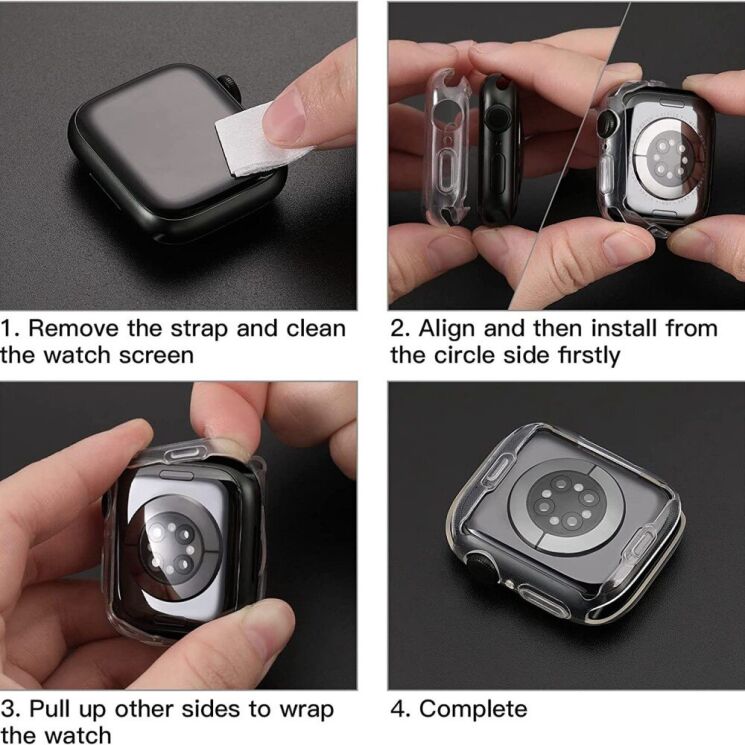 1. Remove the strap and clean the watch screen

2. Align and then install from the circle side firstly

3. Pull up other sides to wrap the watch

4. Complete