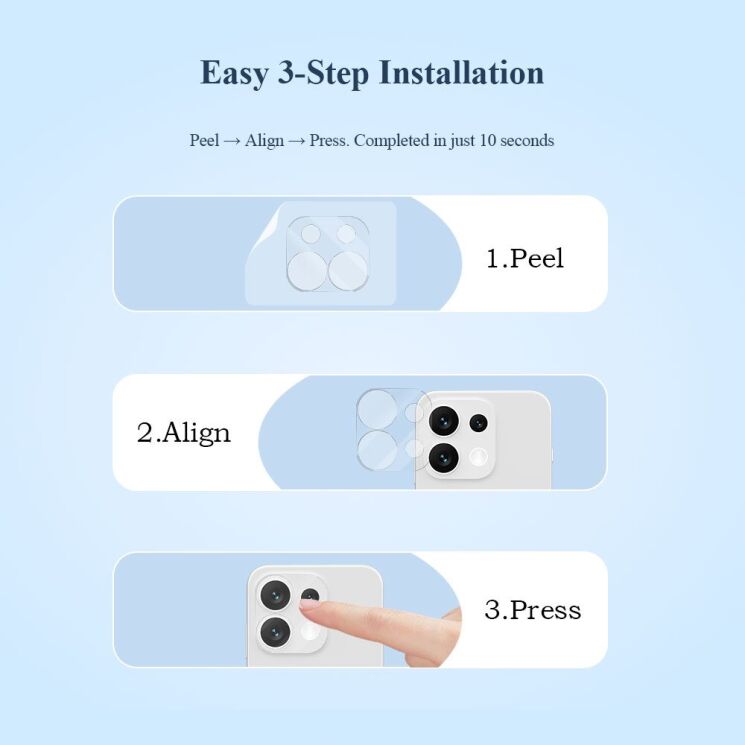 Easy 3-Step Installation

Peel → Align → Press. Completed in just 10 seconds

1.Peel

2.Align

3.Press