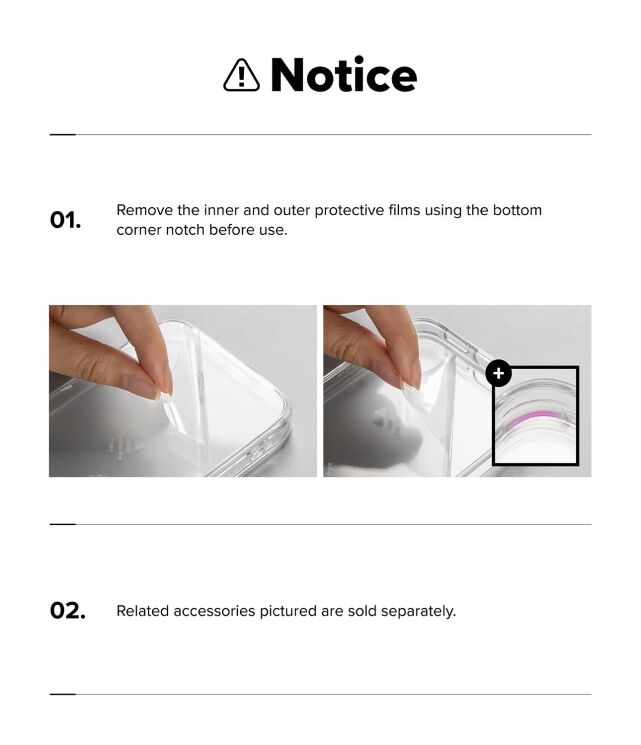 Notice

01. Remove the inner and outer protective films using the bottom corner notch before use.

+

02. Related accessories pictured are sold separately.