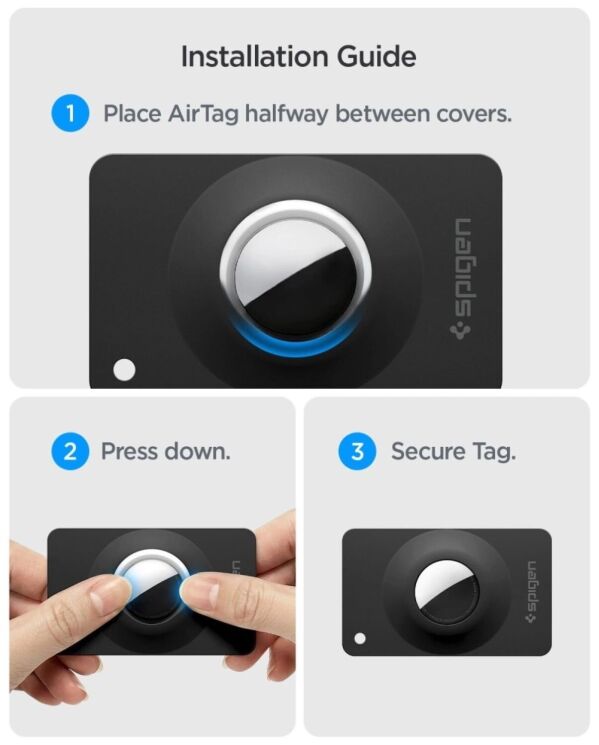 Installation Guide

1 Place AirTag halfway between covers.

spigen

2 Press down.

3 Secure Tag.

spigen