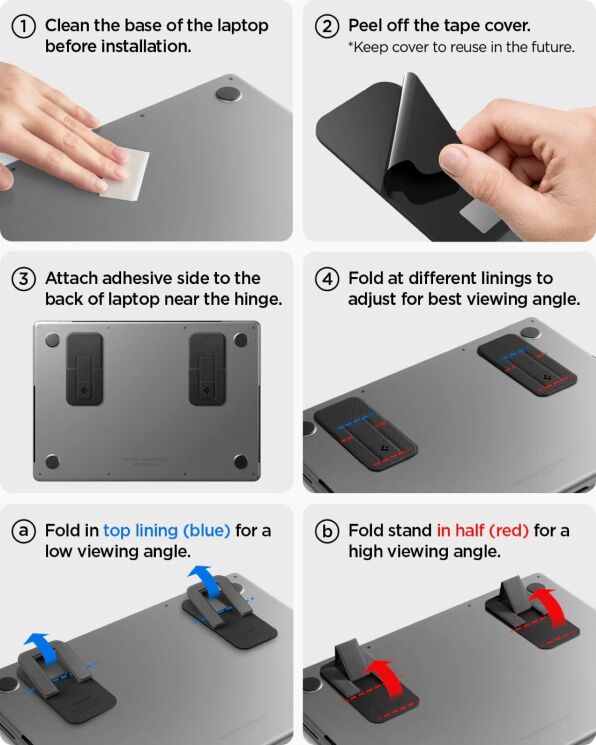 ① Clean the base of the laptop before installation.

② Peel off the tape cover.
*Keep cover to reuse in the future.

③ Attach adhesive side to the back of laptop near the hinge.

④ Fold at different linings to adjust for best viewing angle.

ⓐ Fold in top lining (blue) for a low viewing angle.

ⓑ Fold stand in half (red) for a high viewing angle.