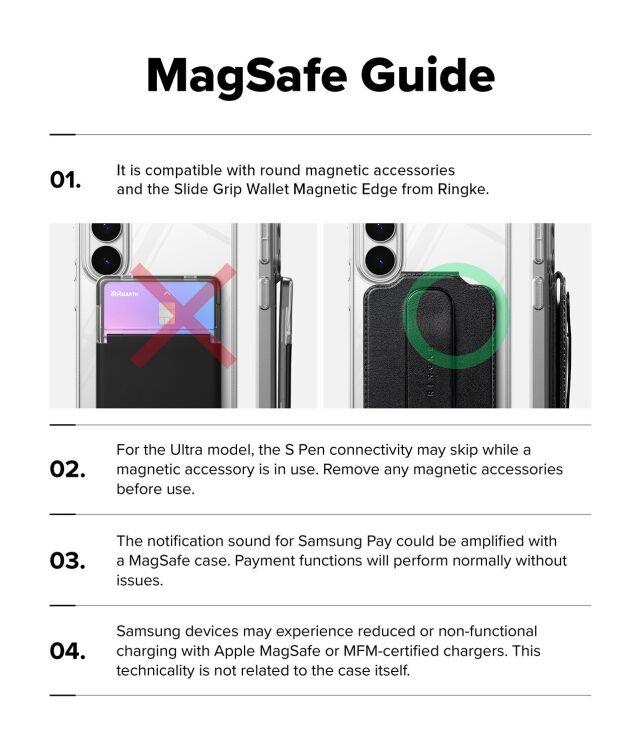 MagSafe Guide

01. It is compatible with round magnetic accessories and the Slide Grip Wallet Magnetic Edge from Ringke.

REARTH

RINGKE

02. For the Ultra model, the S Pen connectivity may skip while a magnetic accessory is in use. Remove any magnetic accessories before use.

03. The notification sound for Samsung Pay could be amplified with a MagSafe case. Payment functions will perform normally without issues.

04. Samsung devices may experience reduced or non-functional charging with Apple MagSafe or MFM-certified chargers. This technicality is not related to the case itself.