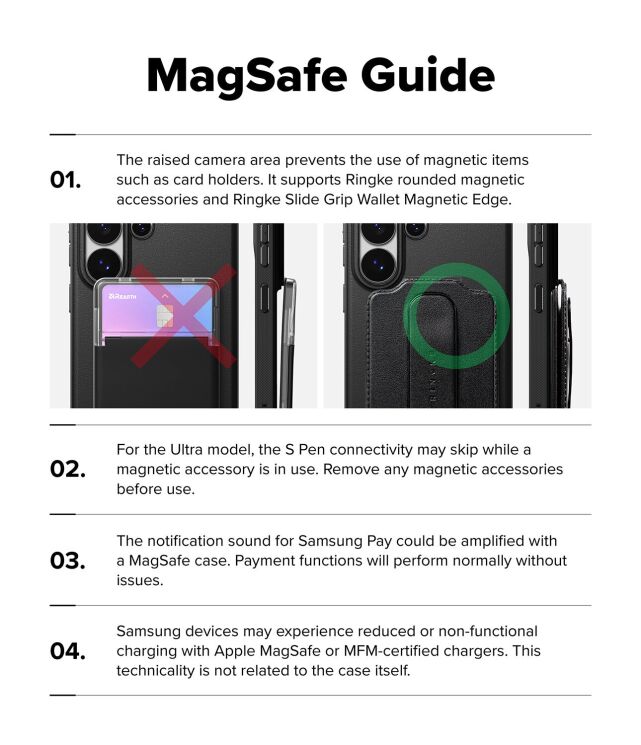 MagSafe Guide

01. The raised camera area prevents the use of magnetic items such as card holders. It supports Ringke rounded magnetic accessories and Ringke Slide Grip Wallet Magnetic Edge.

REARTH

02. For the Ultra model, the S Pen connectivity may skip while a magnetic accessory is in use. Remove any magnetic accessories before use.

03. The notification sound for Samsung Pay could be amplified with a MagSafe case. Payment functions will perform normally without issues.

04. Samsung devices may experience reduced or non-functional charging with Apple MagSafe or MFM-certified chargers. This technicality is not related to the case itself.