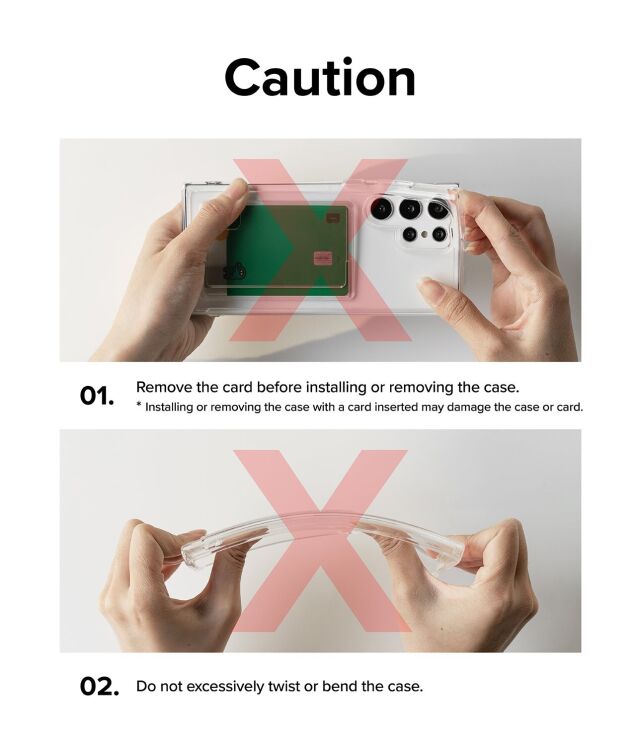 Caution

01. Remove the card before installing or removing the case.
* Installing or removing the case with a card inserted may damage the case or card.

02. Do not excessively twist or bend the case.