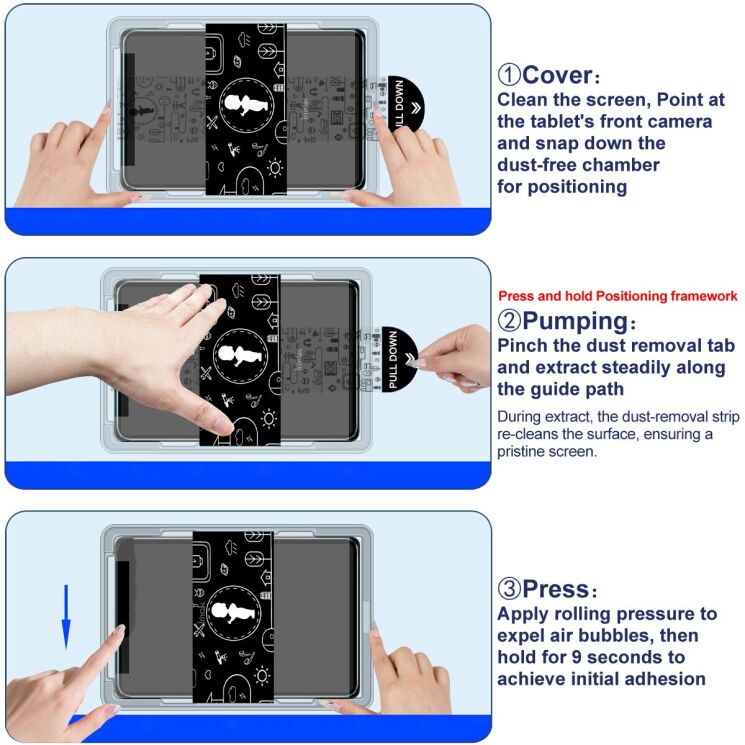 PULL DOWN

①Cover:
Clean the screen, Point at the tablet's front camera and snap down the dust-free chamber for positioning

PULL DOWN

Press and hold Positioning framework
②Pumping:
Pinch the dust removal tab and extract steadily along the guide path

During extract, the dust-removal strip re-cleans the surface, ensuring a pristine screen.

③Press:
Apply rolling pressure to expel air bubbles, then hold for 9 seconds to achieve initial adhesion