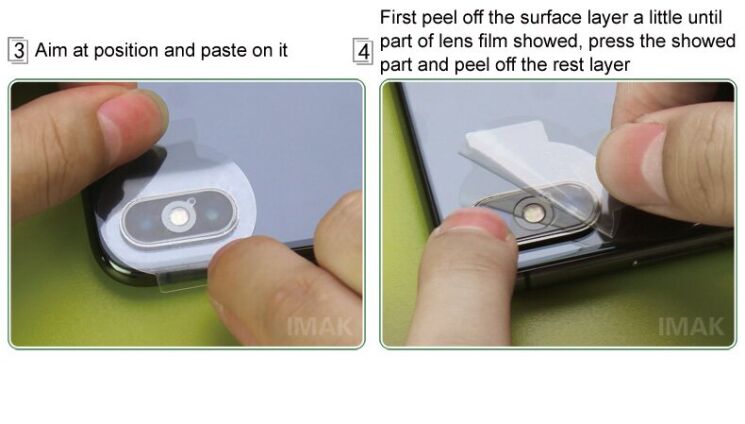 3 Aim at position and paste on it

IMAK

4 First peel off the surface layer a little until part of lens film showed, press the showed part and peel off the rest layer

IMAK