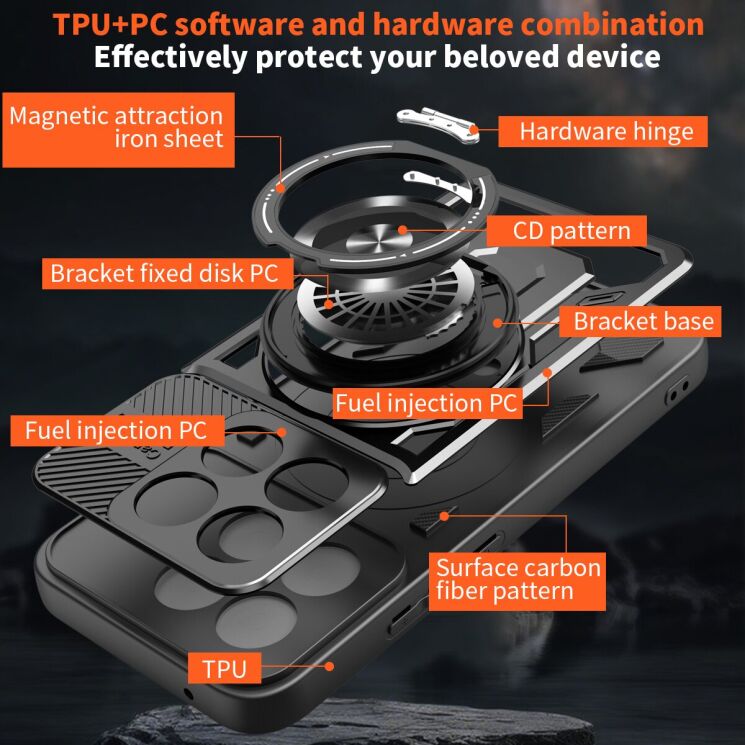 TPU+PC software and hardware combination
Effectively protect your beloved device

Magnetic attraction iron sheet

Hardware hinge

CD pattern

Bracket fixed disk PC

Bracket base

Fuel injection PC

Fuel injection PC

Surface carbon fiber pattern

TPU