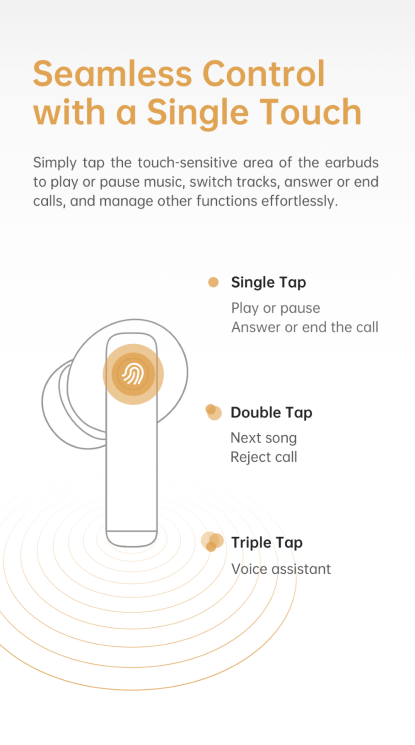 Seamless Control with a Single Touch

Simply tap the touch-sensitive area of the earbuds to play or pause music, switch tracks, answer or end calls, and manage other functions effortlessly.

Single Tap

Play or pause
Answer or end the call

Double Tap

Next song
Reject call

Triple Tap

Voice assistant