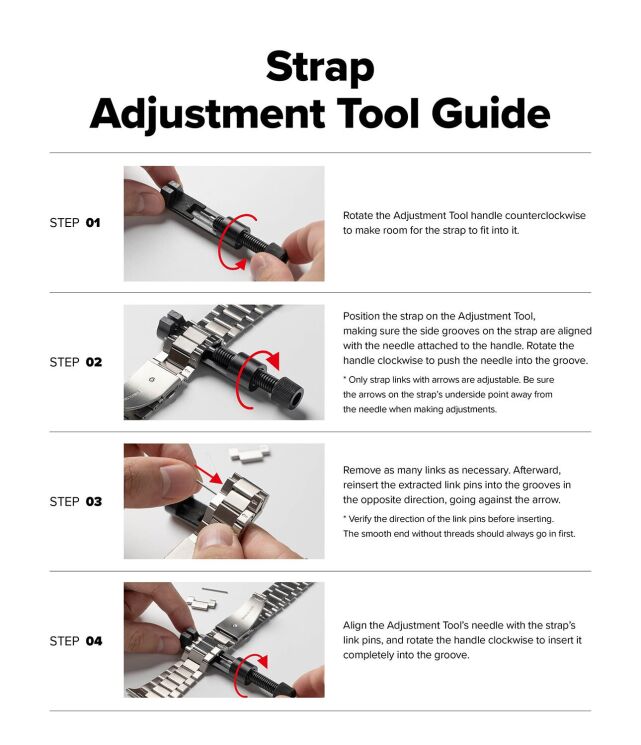 Strap
Adjustment Tool Guide

STEP 01

Rotate the Adjustment Tool handle counterclockwise to make room for the strap to fit into it.

STEP 02

Position the strap on the Adjustment Tool, making sure the side grooves on the strap are aligned with the needle attached to the handle. Rotate the handle clockwise to push the needle into the groove.

* Only strap links with arrows are adjustable. Be sure the arrows on the strap's underside point away from the needle when making adjustments.

STEP 03

Remove as many links as necessary. Afterward, reinsert the extracted link pins into the grooves in the opposite direction, going against the arrow.

* Verify the direction of the link pins before inserting. The smooth end without threads should always go in first.

STEP 04

Align the Adjustment Tool's needle with the strap's link pins, and rotate the handle clockwise to insert it completely into the groove.