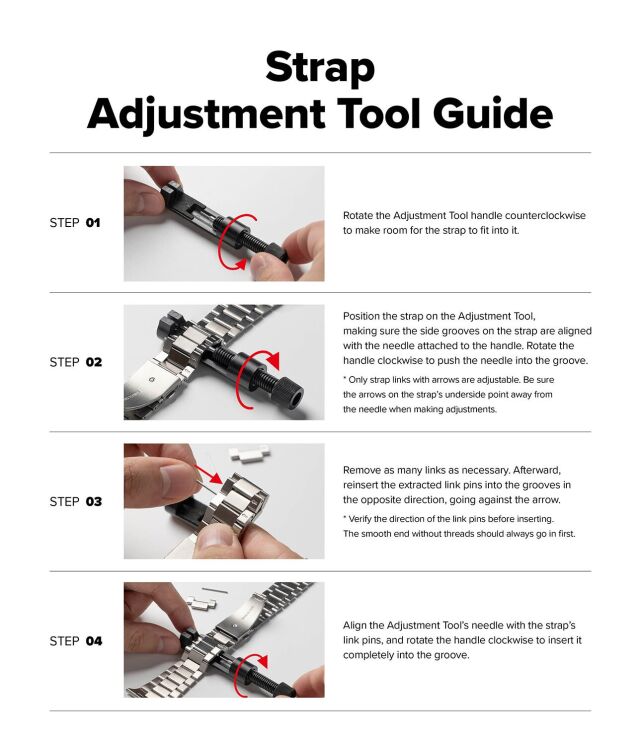 Strap
Adjustment Tool Guide

STEP 01

Rotate the Adjustment Tool handle counterclockwise to make room for the strap to fit into it.

STEP 02

Position the strap on the Adjustment Tool, making sure the side grooves on the strap are aligned with the needle attached to the handle. Rotate the handle clockwise to push the needle into the groove.

* Only strap links with arrows are adjustable. Be sure the arrows on the strap's underside point away from the needle when making adjustments.

STEP 03

Remove as many links as necessary. Afterward, reinsert the extracted link pins into the grooves in the opposite direction, going against the arrow.

* Verify the direction of the link pins before inserting. The smooth end without threads should always go in first.

STEP 04

Align the Adjustment Tool's needle with the strap's link pins, and rotate the handle clockwise to insert it completely into the groove.