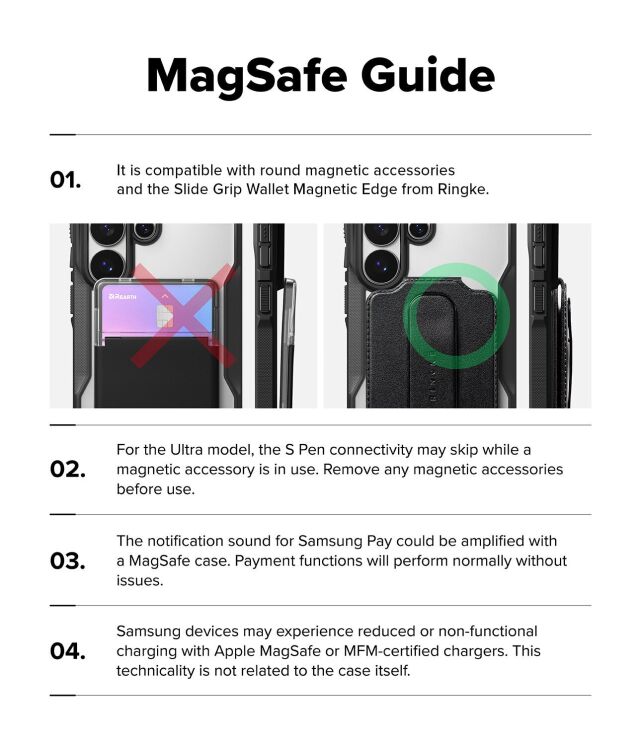 MagSafe Guide

01. It is compatible with round magnetic accessories and the Slide Grip Wallet Magnetic Edge from Ringke.

REARTH

02. For the Ultra model, the S Pen connectivity may skip while a magnetic accessory is in use. Remove any magnetic accessories before use.

03. The notification sound for Samsung Pay could be amplified with a MagSafe case. Payment functions will perform normally without issues.

04. Samsung devices may experience reduced or non-functional charging with Apple MagSafe or MFM-certified chargers. This technicality is not related to the case itself.