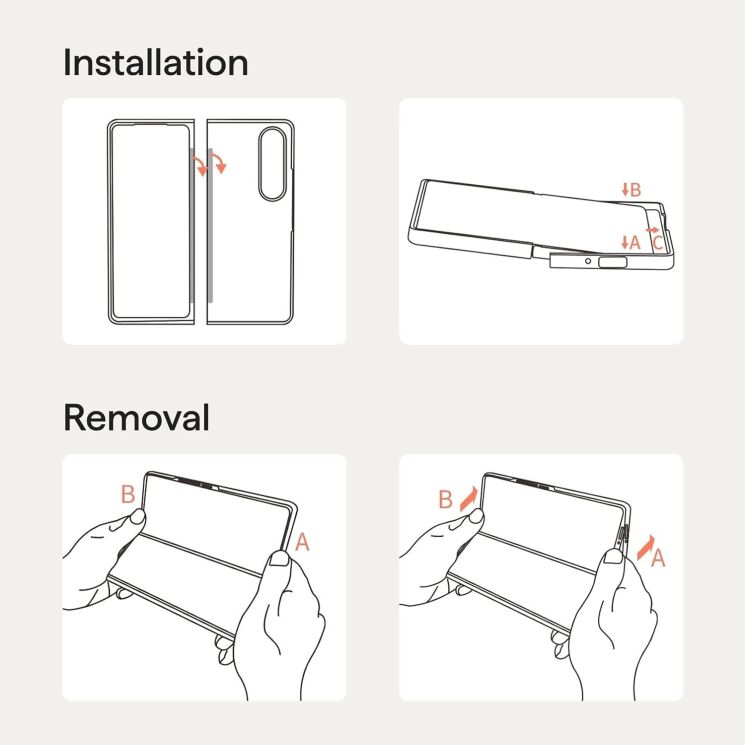 Installation

B
A
C

Removal

B
A

B
A