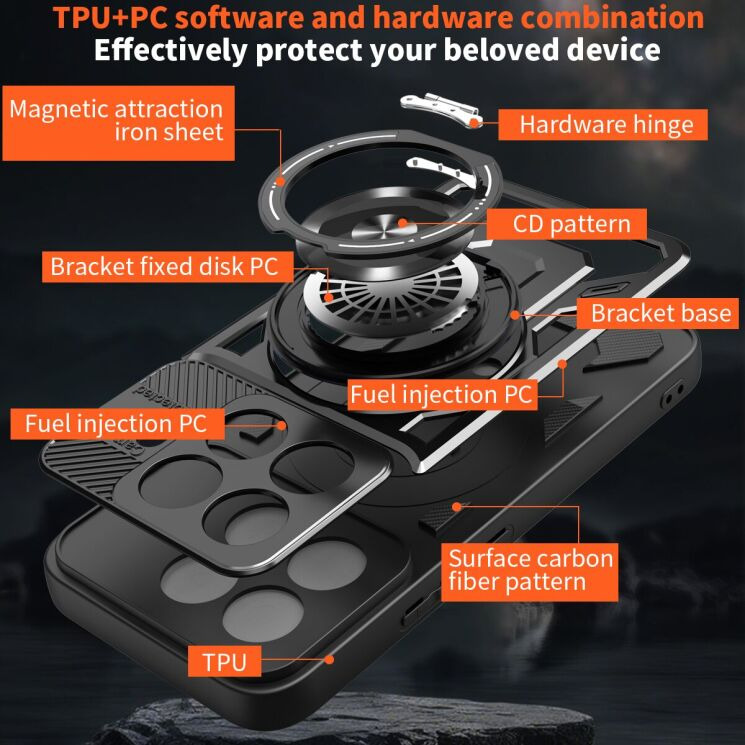 TPU+PC software and hardware combination
Effectively protect your beloved device

Magnetic attraction iron sheet

Hardware hinge

CD pattern

Bracket fixed disk PC

Bracket base

Fuel injection PC

Fuel injection PC

Surface carbon fiber pattern

TPU