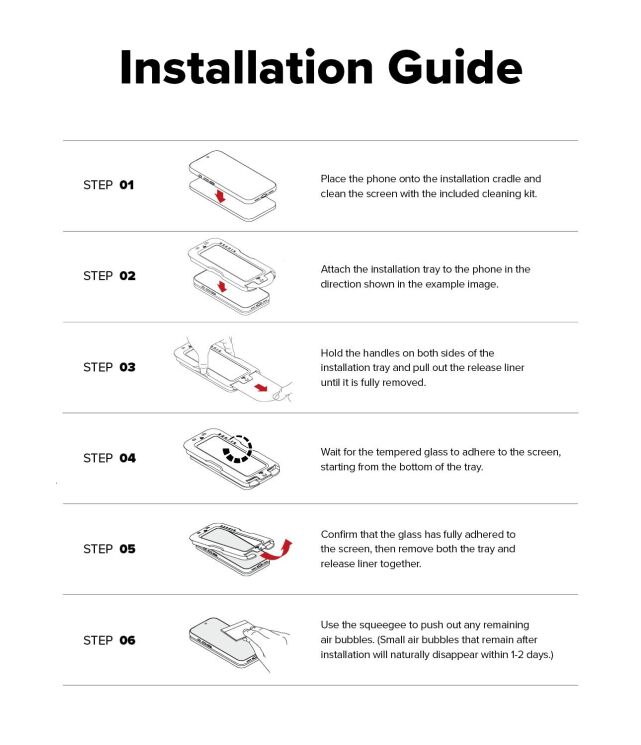 Installation Guide

STEP 01

Place the phone onto the installation cradle and clean the screen with the included cleaning kit.

STEP 02

Attach the installation tray to the phone in the direction shown in the example image.

STEP 03

Hold the handles on both sides of the installation tray and pull out the release liner until it is fully removed.

STEP 04

Wait for the tempered glass to adhere to the screen, starting from the bottom of the tray.

STEP 05

Confirm that the glass has fully adhered to the screen, then remove both the tray and release liner together.

STEP 06

Use the squeegee to push out any remaining air bubbles. (Small air bubbles that remain after installation will naturally disappear within 1-2 days.)