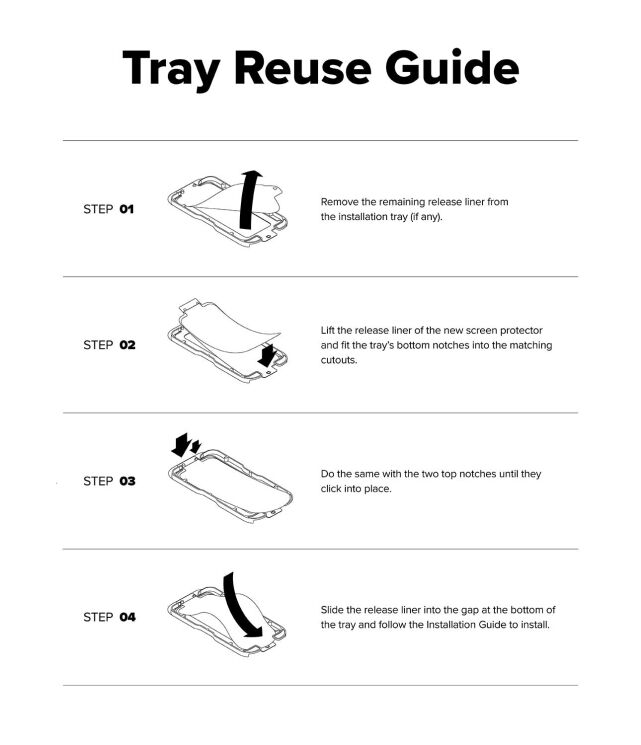 Tray Reuse Guide

STEP 01

Remove the remaining release liner from the installation tray (if any).

STEP 02

Lift the release liner of the new screen protector and fit the tray's bottom notches into the matching cutouts.

STEP 03

Do the same with the two top notches until they click into place.

STEP 04

Slide the release liner into the gap at the bottom of the tray and follow the Installation Guide to install.