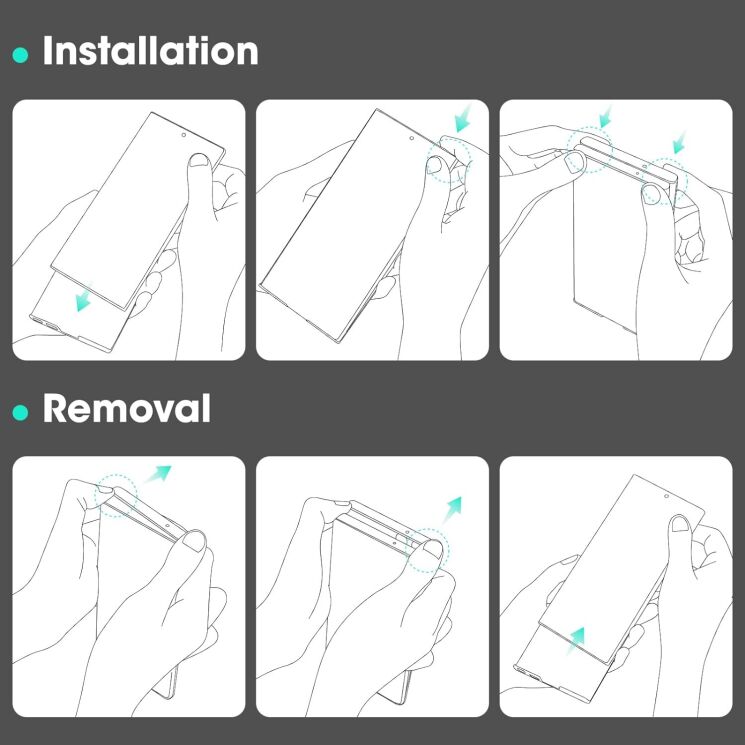 Installation

Removal