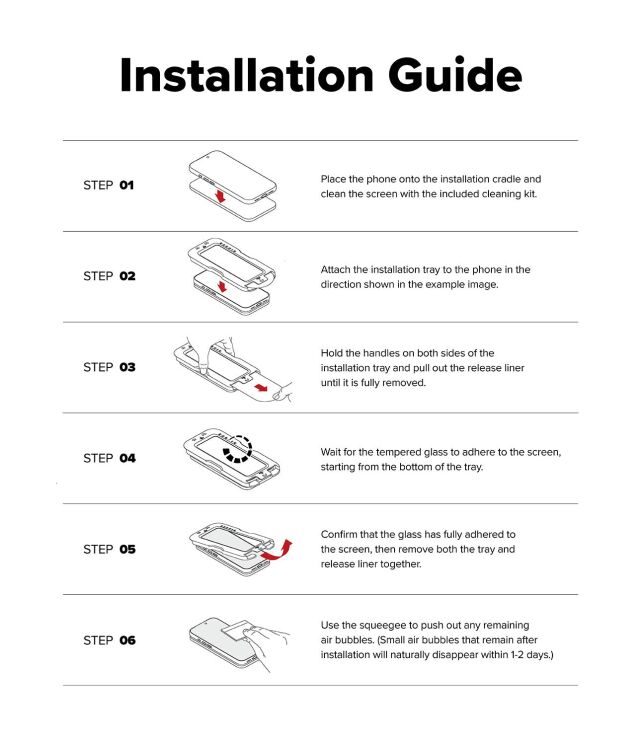 Installation Guide

STEP 01

Place the phone onto the installation cradle and clean the screen with the included cleaning kit.

STEP 02

Attach the installation tray to the phone in the direction shown in the example image.

STEP 03

Hold the handles on both sides of the installation tray and pull out the release liner until it is fully removed.

STEP 04

Wait for the tempered glass to adhere to the screen, starting from the bottom of the tray.

STEP 05

Confirm that the glass has fully adhered to the screen, then remove both the tray and release liner together.

STEP 06

Use the squeegee to push out any remaining air bubbles. (Small air bubbles that remain after installation will naturally disappear within 1-2 days.)