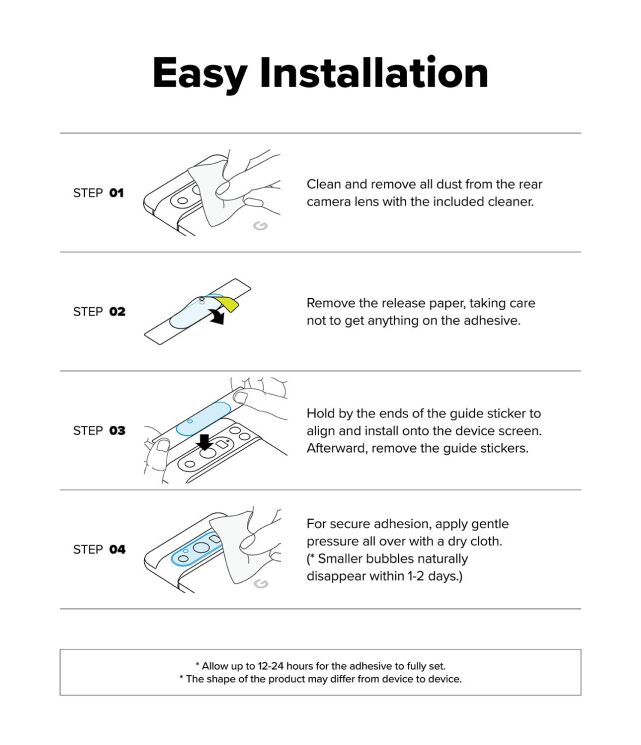 Easy Installation

STEP 01

Clean and remove all dust from the rear camera lens with the included cleaner.

STEP 02

Remove the release paper, taking care not to get anything on the adhesive.

STEP 03

Hold by the ends of the guide sticker to align and install onto the device screen. Afterward, remove the guide stickers.

STEP 04

For secure adhesion, apply gentle pressure all over with a dry cloth. (* Smaller bubbles naturally disappear within 1-2 days.)

* Allow up to 12-24 hours for the adhesive to fully set.
* The shape of the product may differ from device to device.