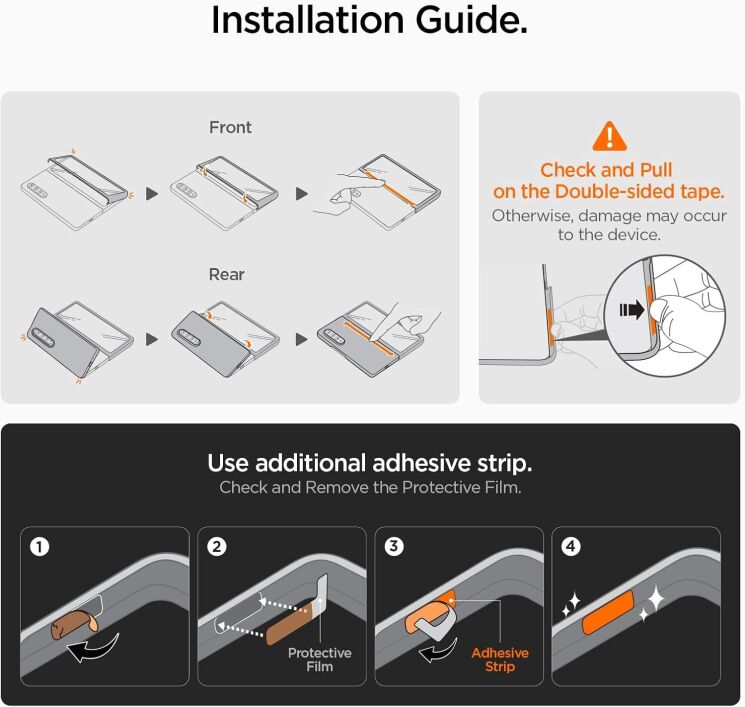 Installation Guide.

Front

Rear

Check and Pull on the Double-sided tape.
Otherwise, damage may occur to the device.

Use additional adhesive strip.
Check and Remove the Protective Film.

1

2

Protective Film

3

Adhesive Strip

4