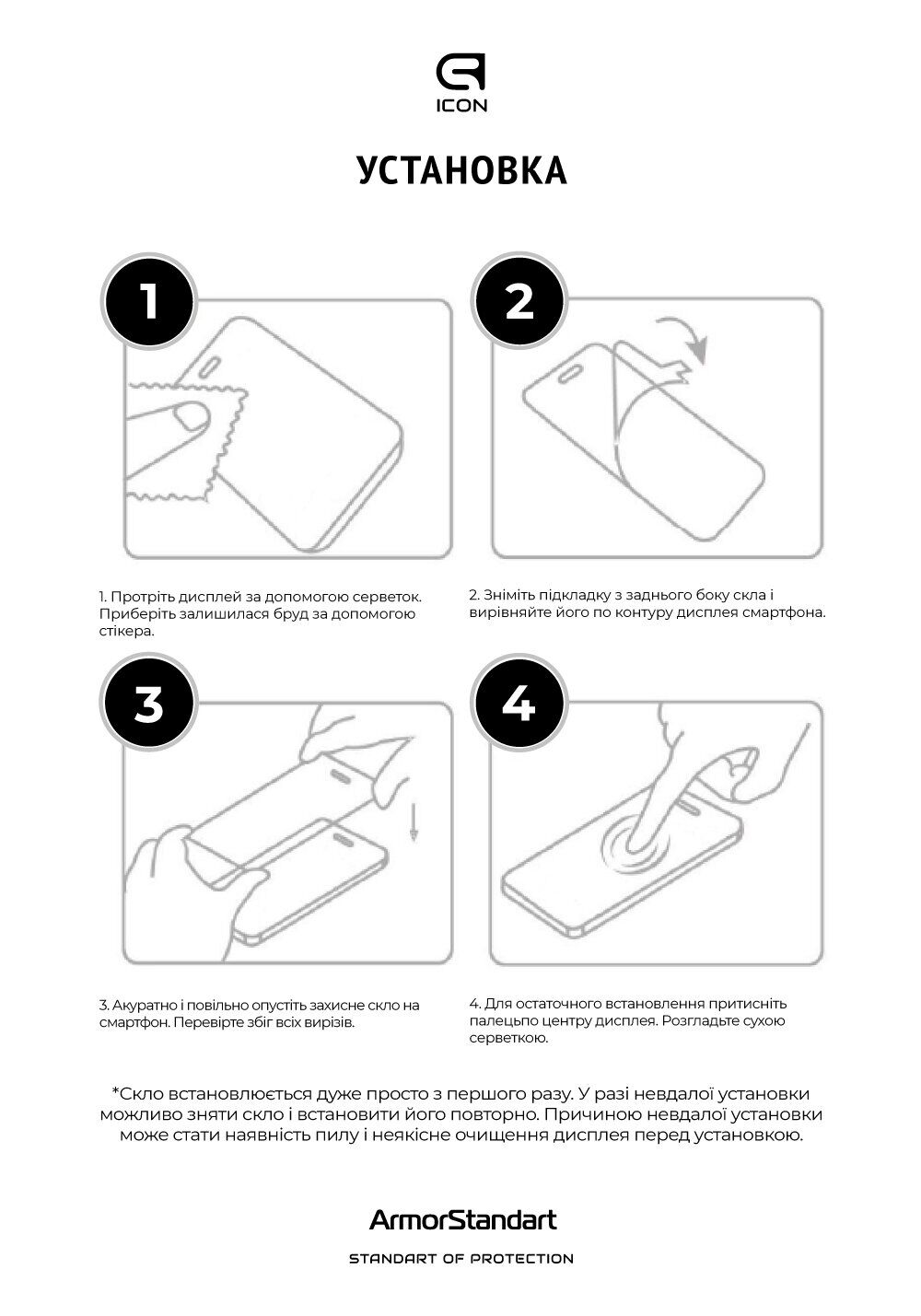 ICON

УСТАНОВКА

1

2

1. Протріть дисплей за допомогою серветок. Приберіть залишилася бруд за допомогою стікера.

2. Зніміть підкладку з заднього боку скла і вирівняйте його по контуру дисплея смартфона.

3

4

3. Акуратно і повільно опустіть захисне скло на смартфон. Перевірте збіг всіх вирізів.

4. Для остаточного встановлення притисніть палецьпо центру дисплея. Розгладьте сухою серветкою.

*Скло встановлюється дуже просто з першого разу. У разі невдалої установки можливо зняти скло і встановити його повторно. Причиною невдалої установки може стати наявність пилу і неякісне очищення дисплея перед установкою.

ArmorStandart

STANDART OF PROTECTION