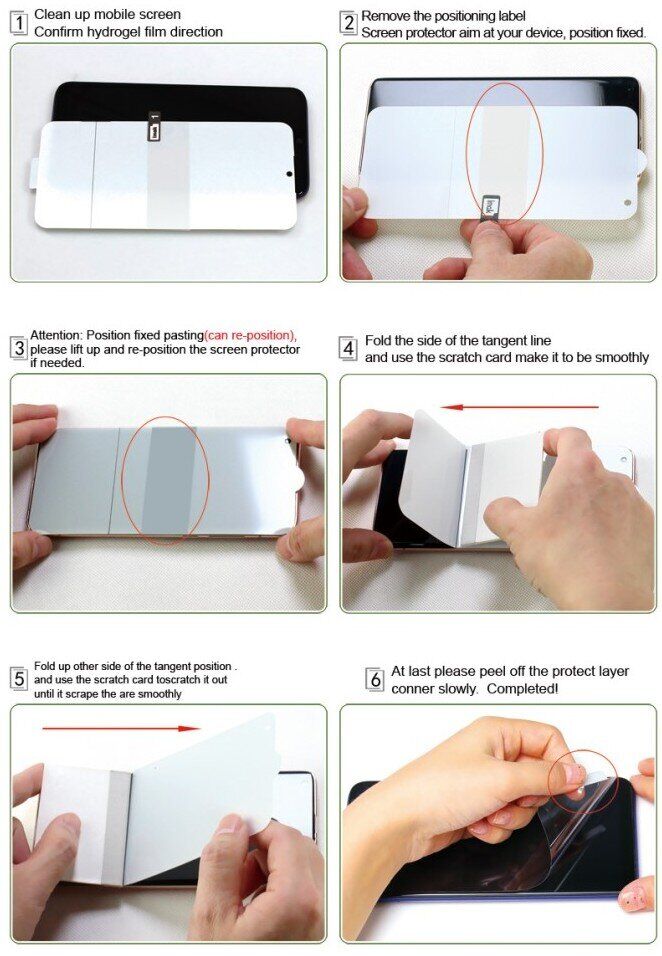 1 Clean up mobile screen
Confirm hydrogel film direction

2 Remove the positioning label
Screen protector aim at your device, position fixed.

3 Attention: Position fixed pasting(can re-position), please lift up and re-position the screen protector if needed.

4 Fold the side of the tangent line and use the scratch card make it to be smoothly

5 Fold up other side of the tangent position . and use the scratch card toscratch it out until it scrape the are smoothly

6 At last please peel off the protect layer conner slowly. Completed!