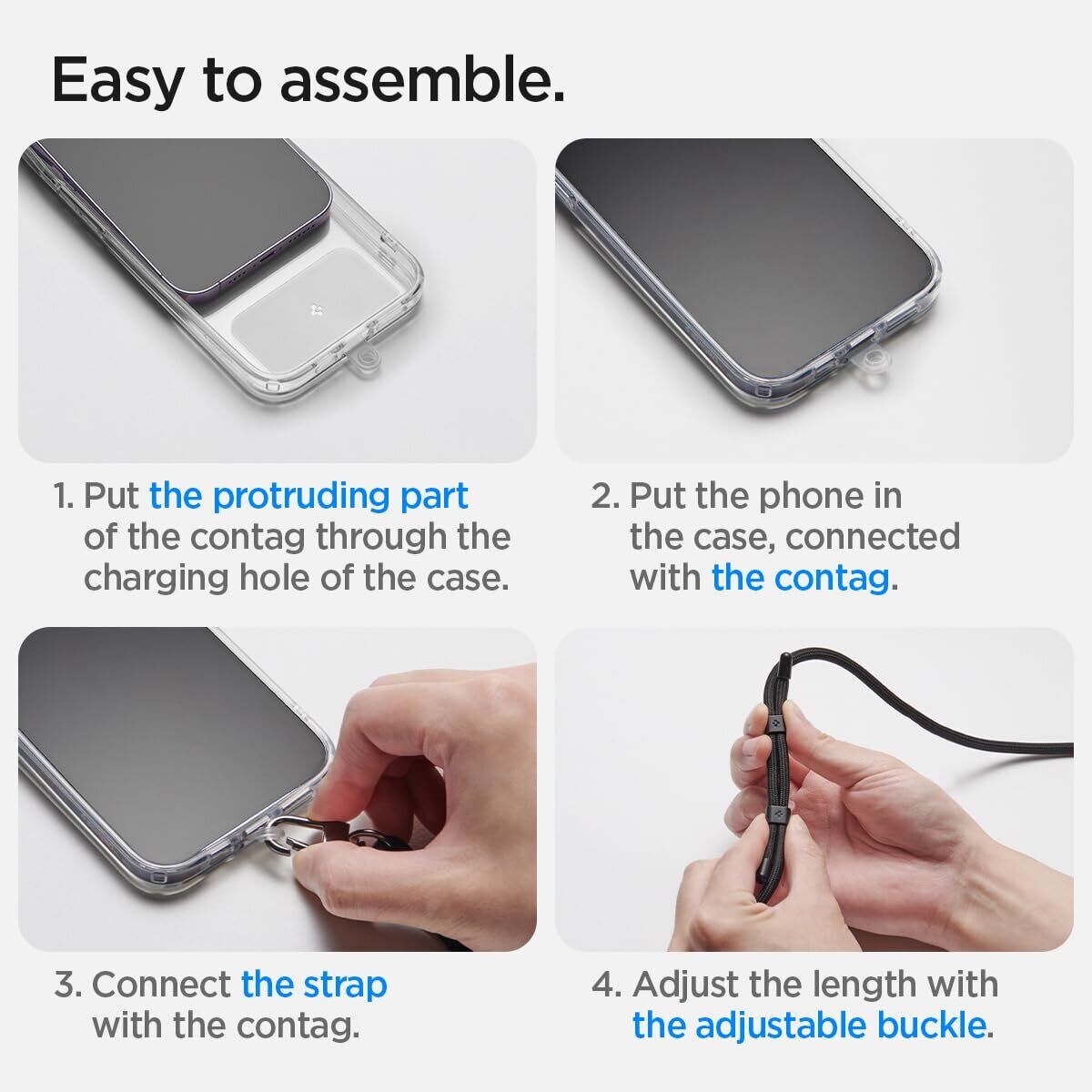 Easy to assemble.

1. Put the protruding part of the contag through the charging hole of the case.

2. Put the phone in the case, connected with the contag.

3. Connect the strap with the contag.

4. Adjust the length with the adjustable buckle.