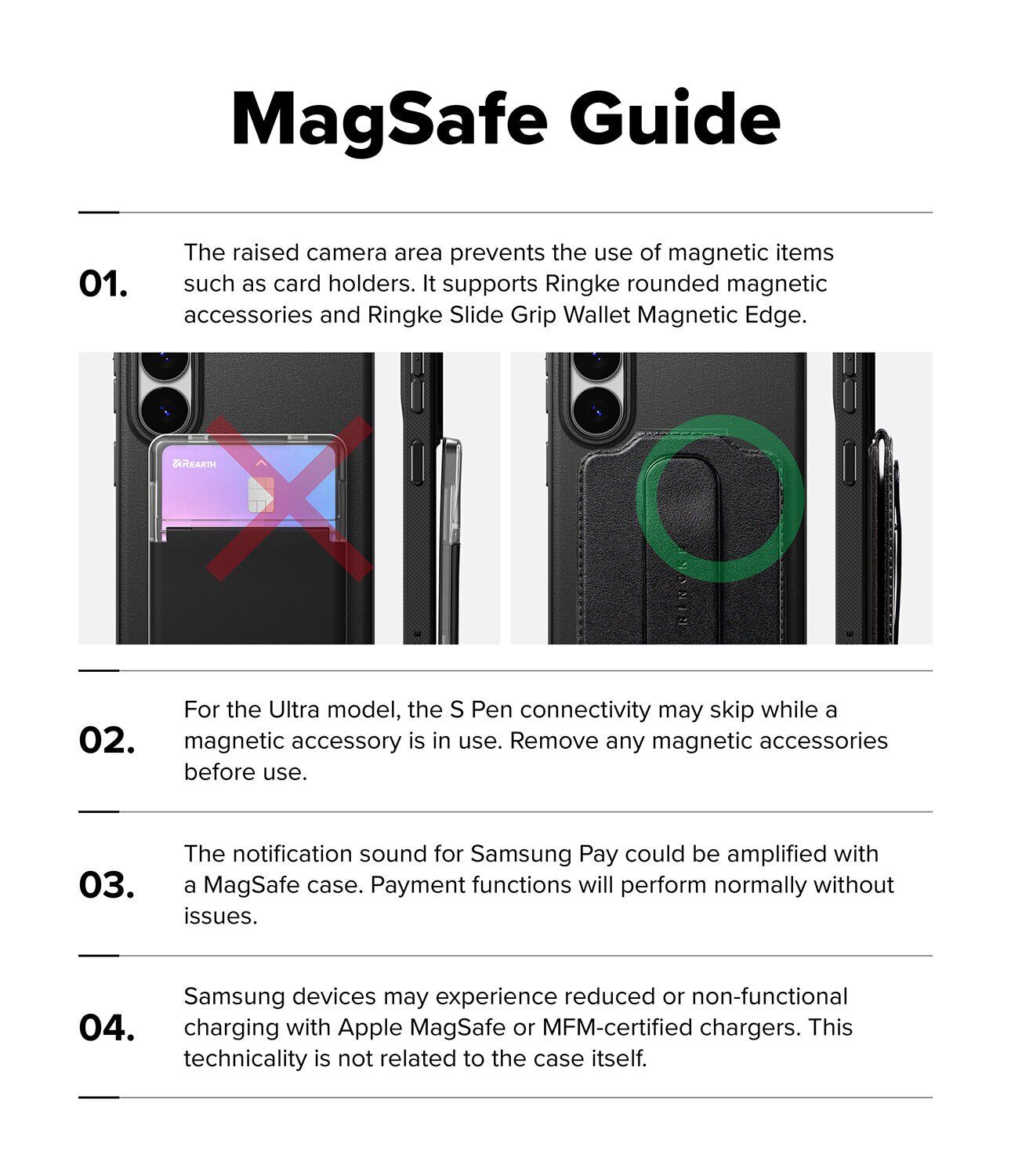 MagSafe Guide

01. The raised camera area prevents the use of magnetic items such as card holders. It supports Ringke rounded magnetic accessories and Ringke Slide Grip Wallet Magnetic Edge.

REARTH

RINGKE

02. For the Ultra model, the S Pen connectivity may skip while a magnetic accessory is in use. Remove any magnetic accessories before use.

03. The notification sound for Samsung Pay could be amplified with a MagSafe case. Payment functions will perform normally without issues.

04. Samsung devices may experience reduced or non-functional charging with Apple MagSafe or MFM-certified chargers. This technicality is not related to the case itself.