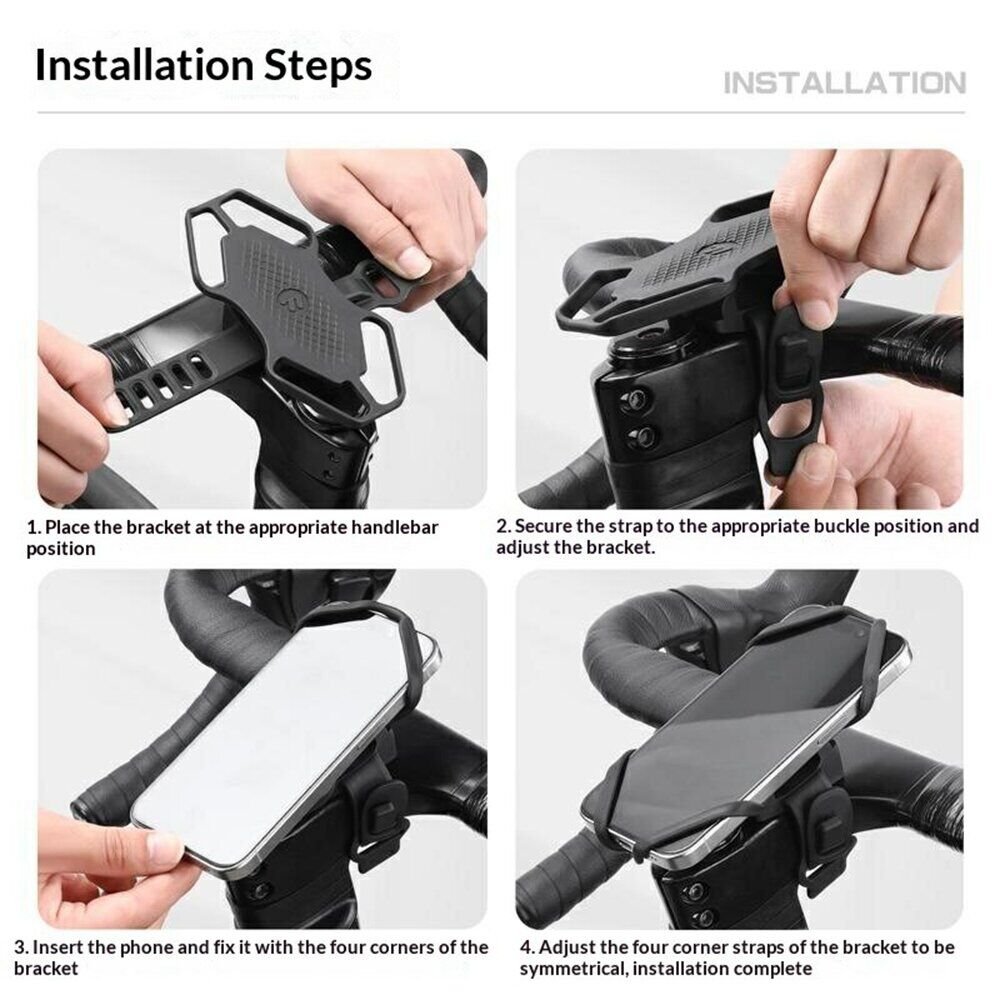 Installation Steps

INSTALLATION

1. Place the bracket at the appropriate handlebar position

2. Secure the strap to the appropriate buckle position and adjust the bracket.

3. Insert the phone and fix it with the four corners of the bracket

4. Adjust the four corner straps of the bracket to be symmetrical, installation complete