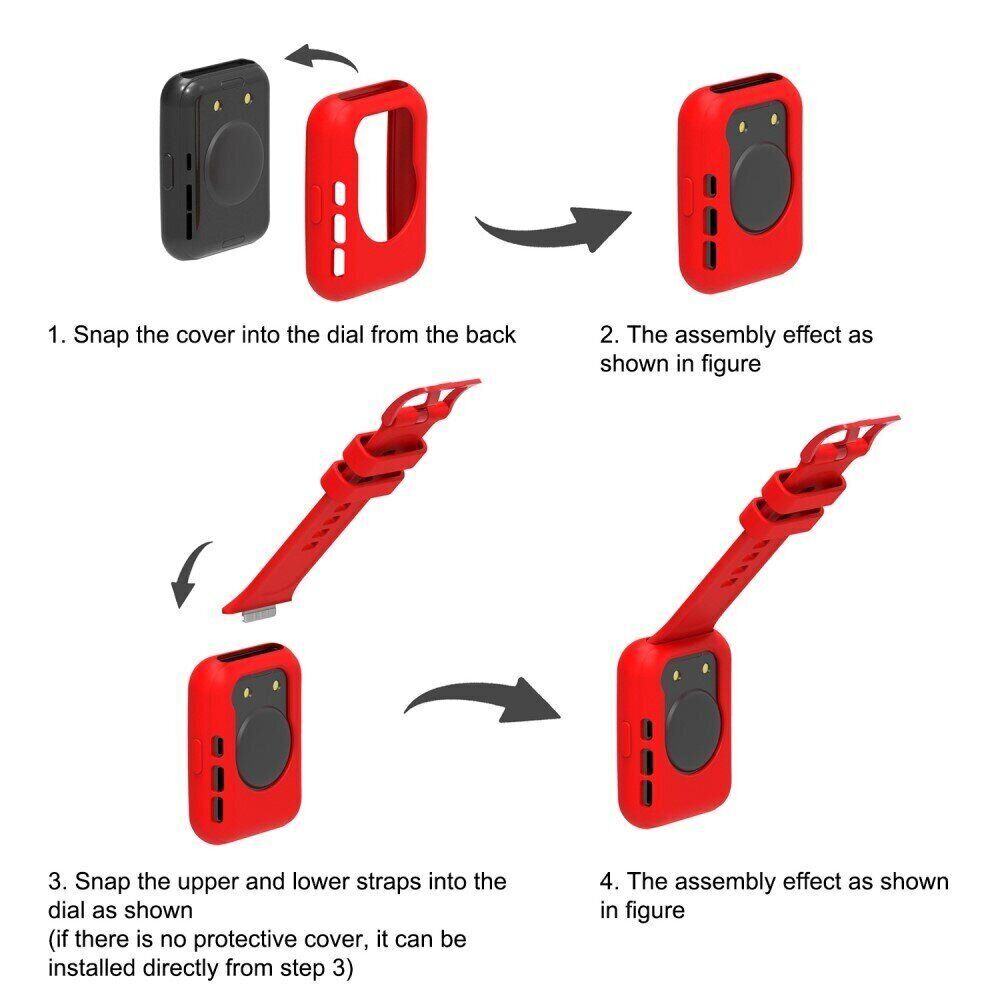 1. Snap the cover into the dial from the back

2. The assembly effect as shown in figure

3. Snap the upper and lower straps into the dial as shown
(if there is no protective cover, it can be installed directly from step 3)

4. The assembly effect as shown in figure