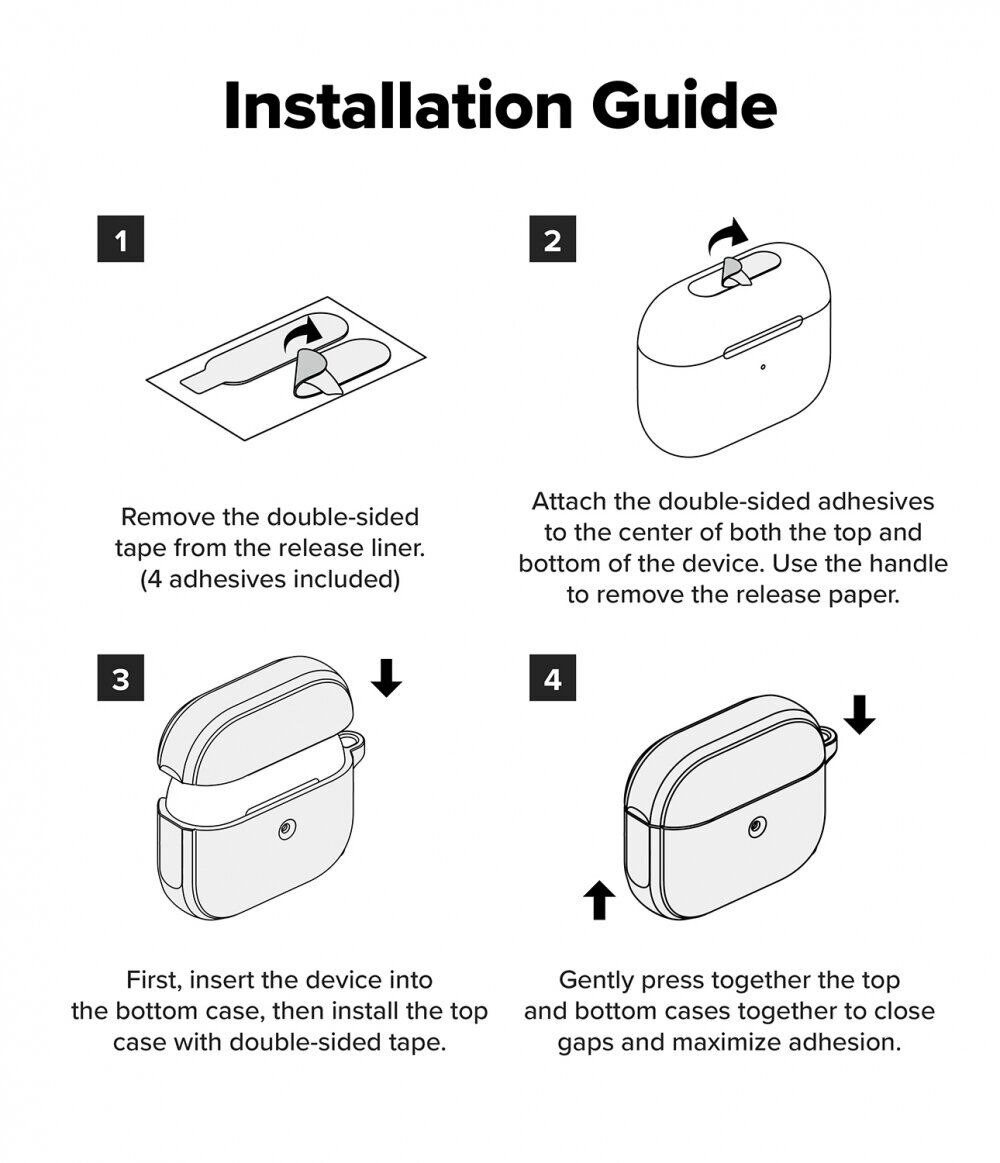 Installation Guide

1

Remove the double-sided tape from the release liner. (4 adhesives included)

2

Attach the double-sided adhesives to the center of both the top and bottom of the device. Use the handle to remove the release paper.

3

First, insert the device into the bottom case, then install the top case with double-sided tape.

4

Gently press together the top and bottom cases together to close gaps and maximize adhesion.