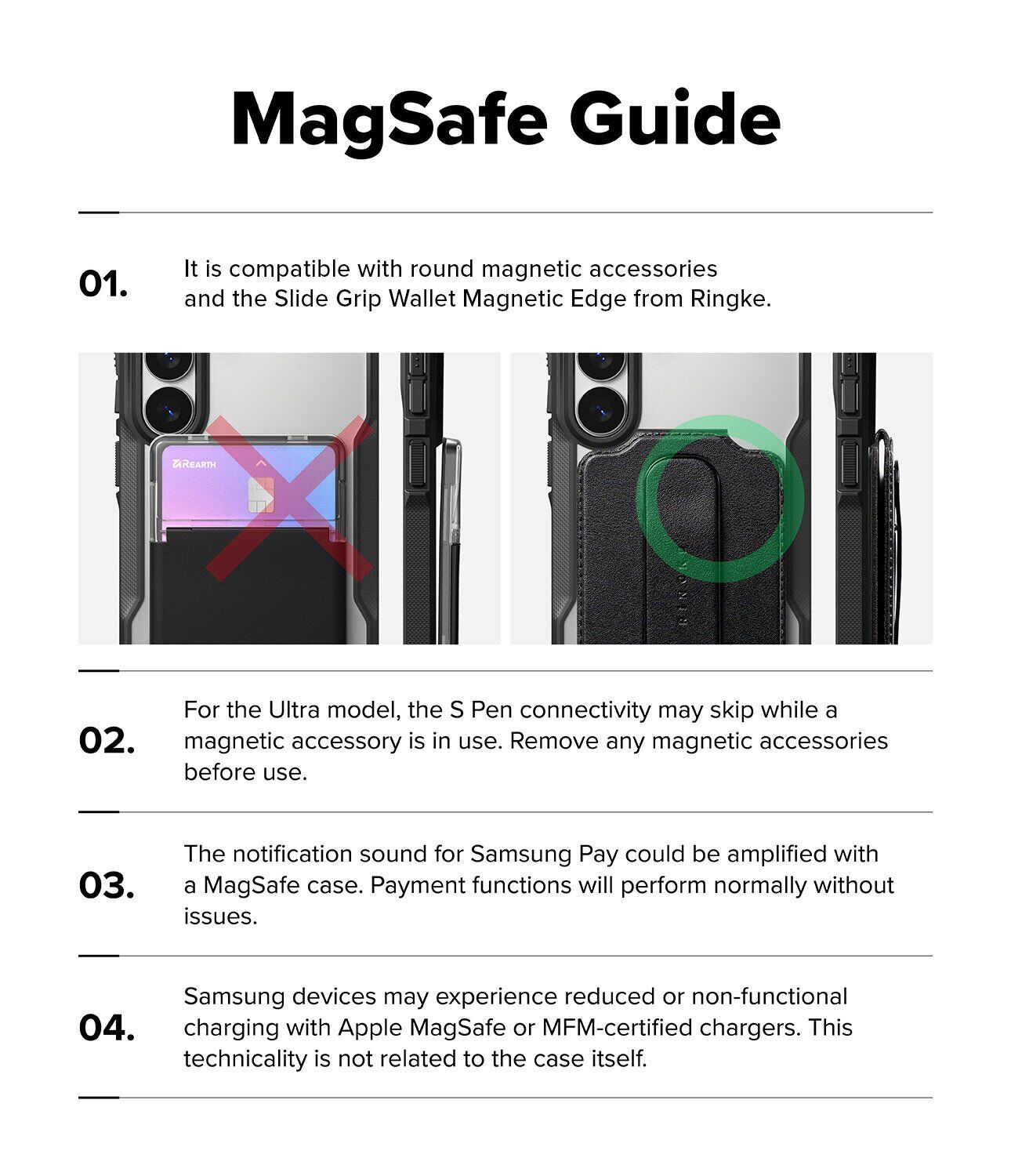 MagSafe Guide

01. It is compatible with round magnetic accessories and the Slide Grip Wallet Magnetic Edge from Ringke.

REARTH

RINGKE

02. For the Ultra model, the S Pen connectivity may skip while a magnetic accessory is in use. Remove any magnetic accessories before use.

03. The notification sound for Samsung Pay could be amplified with a MagSafe case. Payment functions will perform normally without issues.

04. Samsung devices may experience reduced or non-functional charging with Apple MagSafe or MFM-certified chargers. This technicality is not related to the case itself.