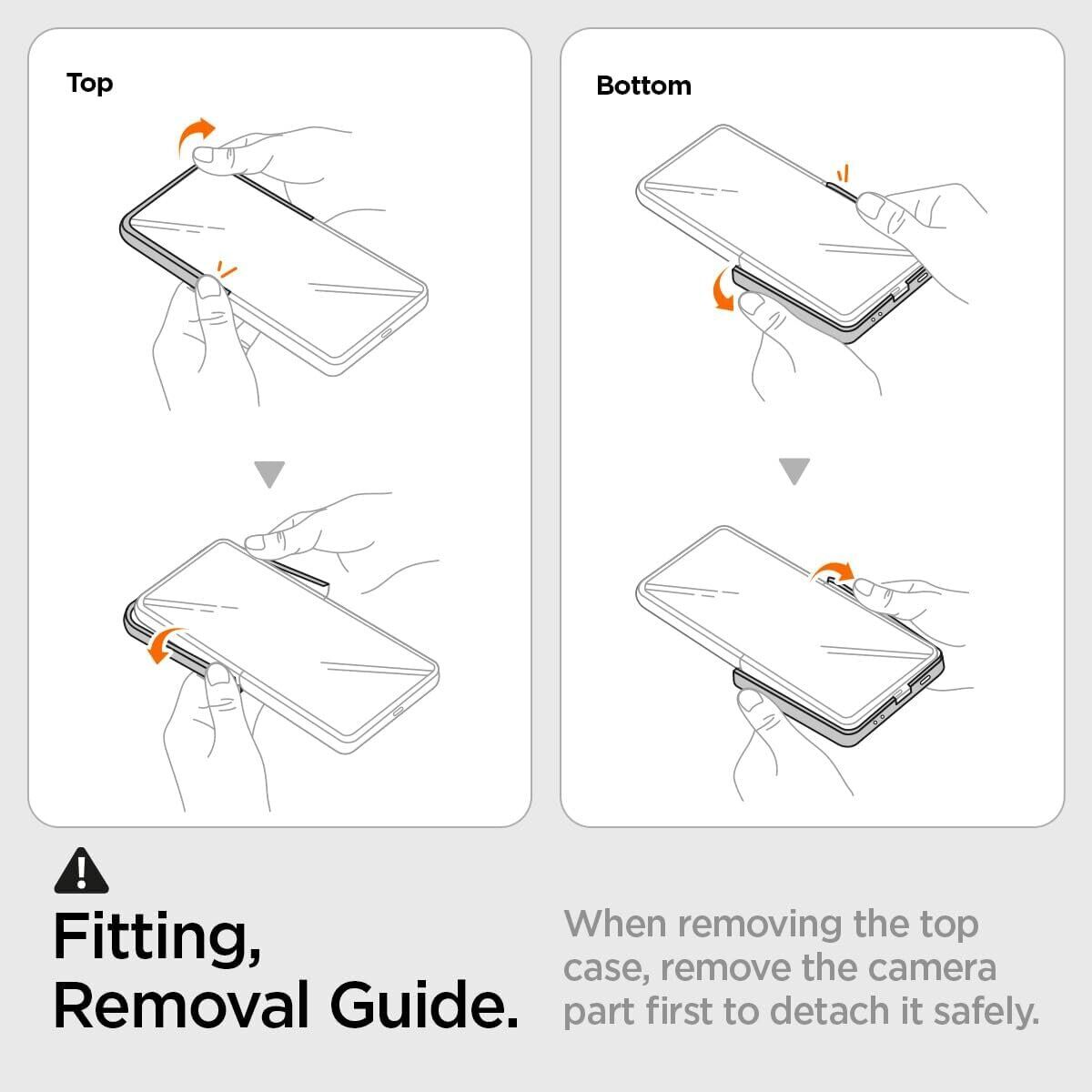 Top

Bottom

Fitting, Removal Guide.

When removing the top case, remove the camera part first to detach it safely.