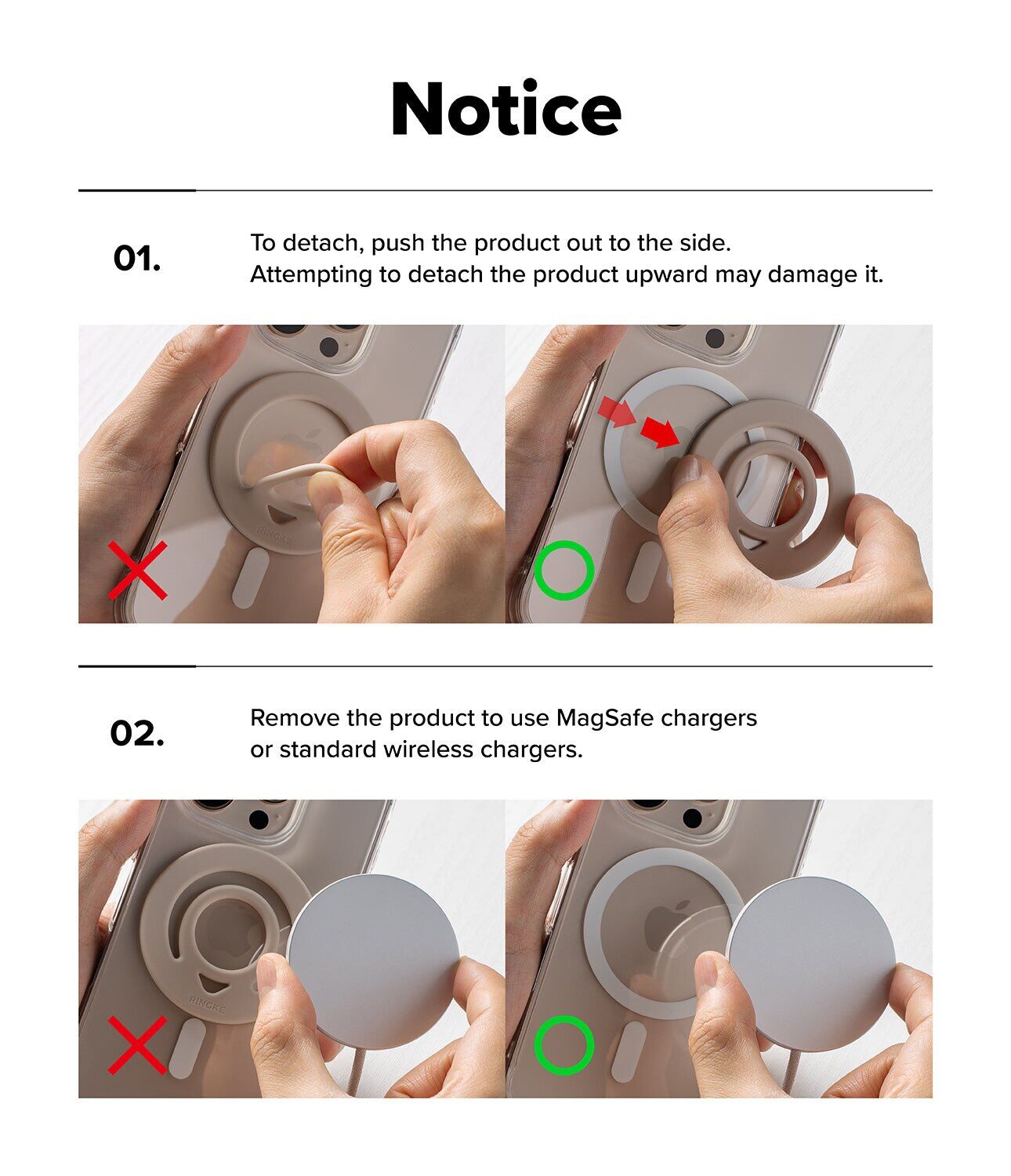 Notice

01.

To detach, push the product out to the side.
Attempting to detach the product upward may damage it.

RINGKE

02.

Remove the product to use MagSafe chargers
or standard wireless chargers.

RINGKE